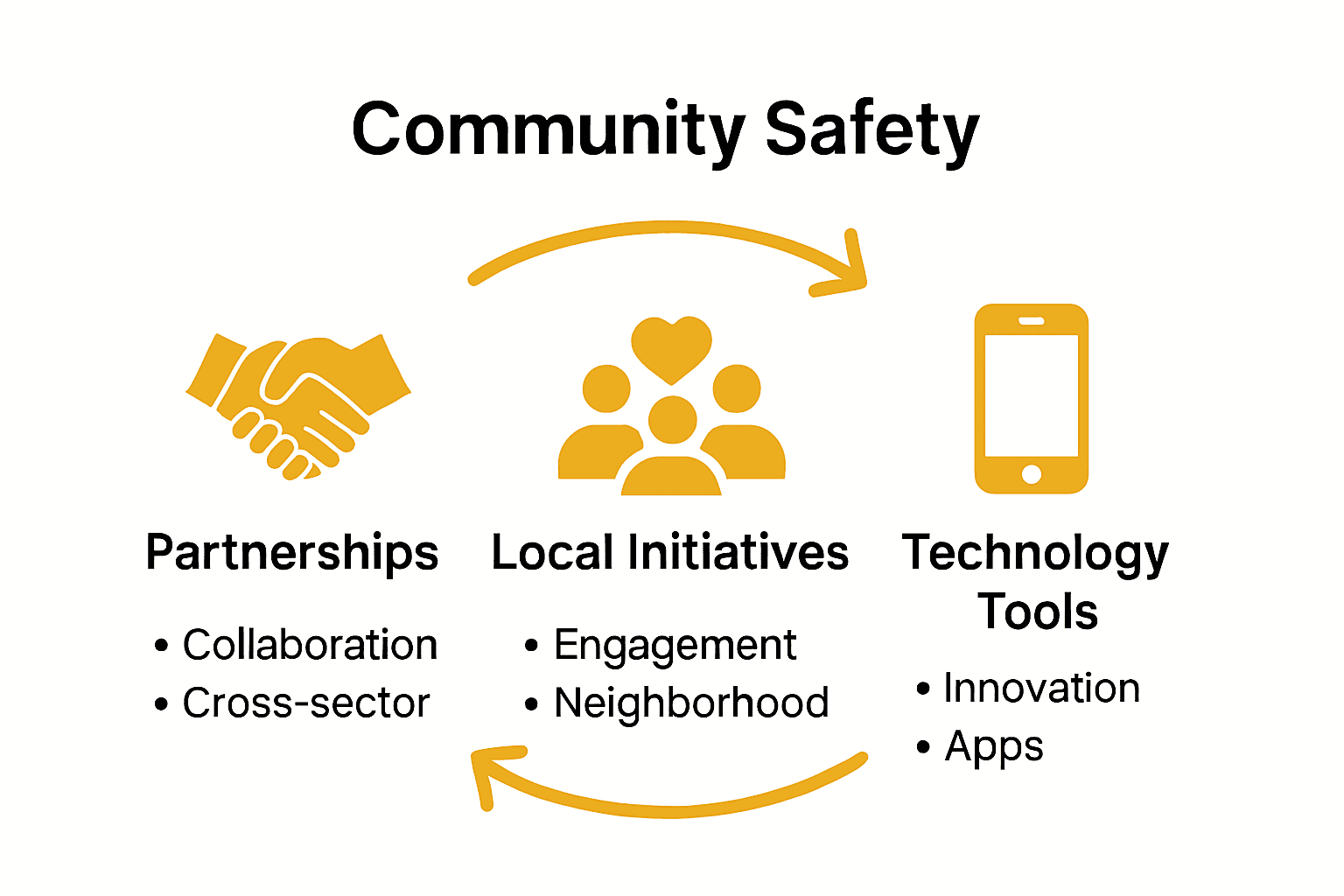 Community Safety

Partnerships
• Collaboration
• Cross-sector

Local Initiatives
• Engagement
• Neighborhood

Technology Tools
• Innovation
• Apps