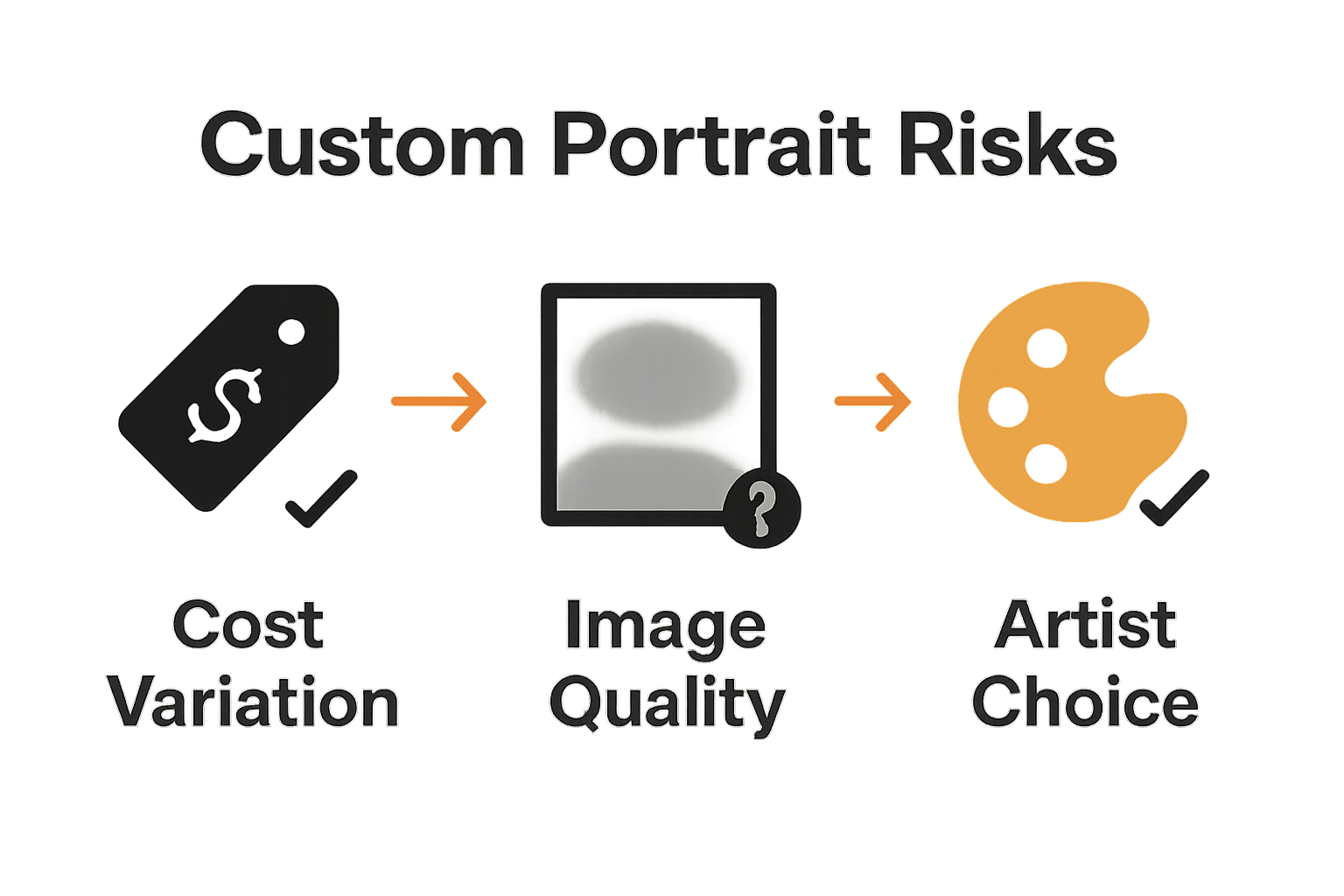 Custom Portrait Risks

$

?

Cost Variation

Image Quality

Artist Choice