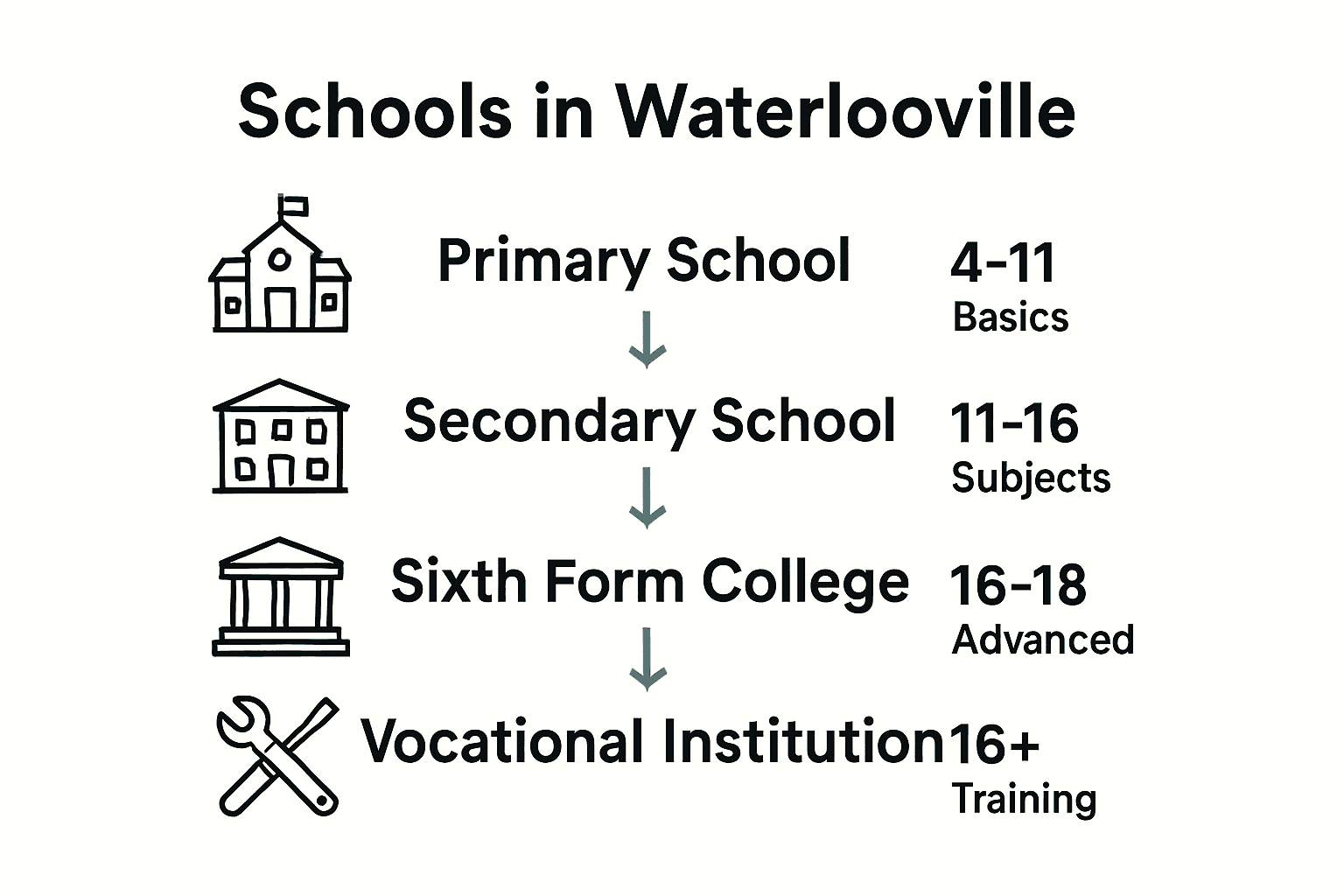 Schools in Waterlooville

Primary School 4-11
Basics

Secondary School 11-16
Subjects

Sixth Form College 16-18
Advanced

Vocational Institution 16+
Training