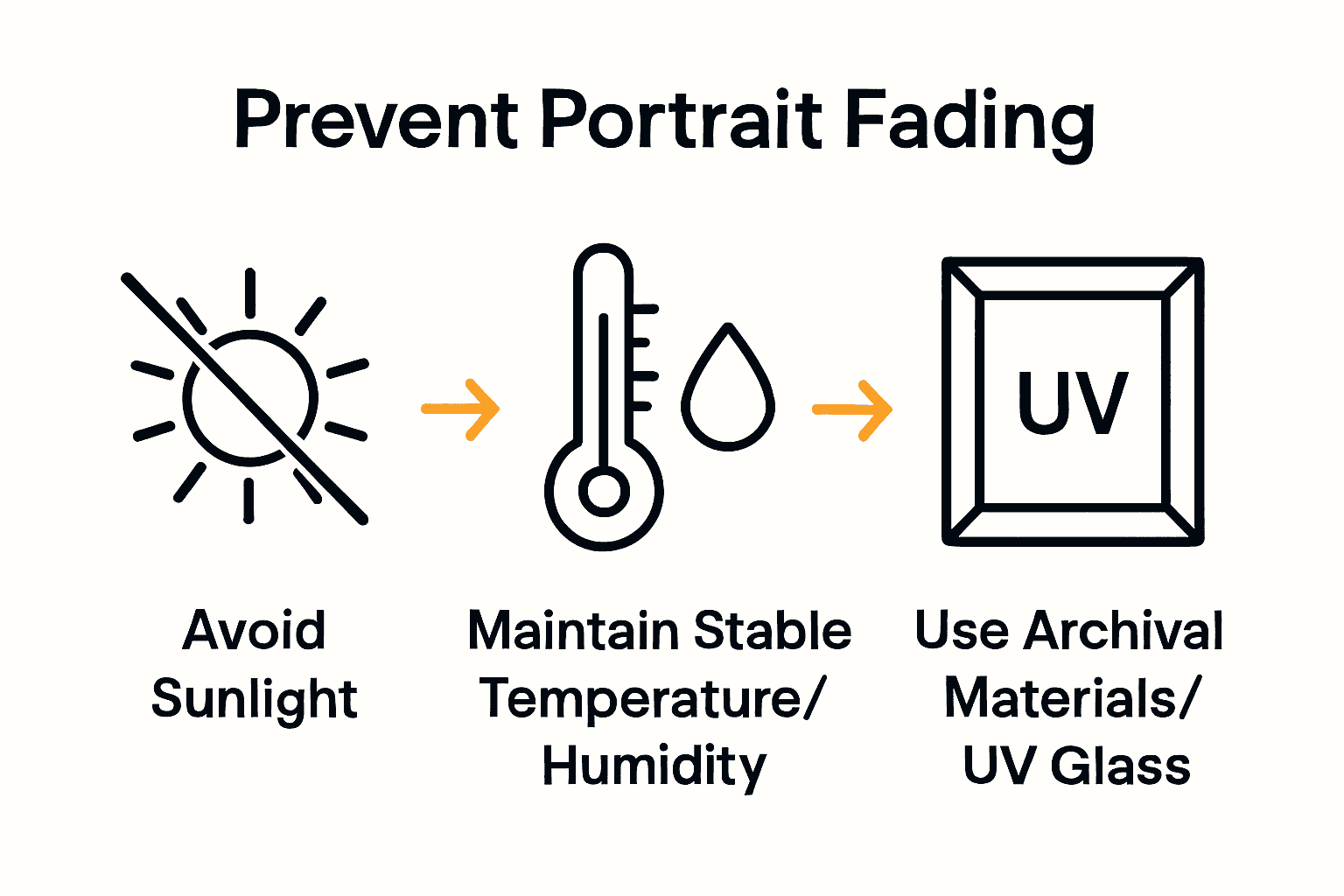 Prevent Portrait Fading

UV

Avoid Sunlight

Maintain Stable Temperature/ Humidity

Use Archival Materials/ UV Glass