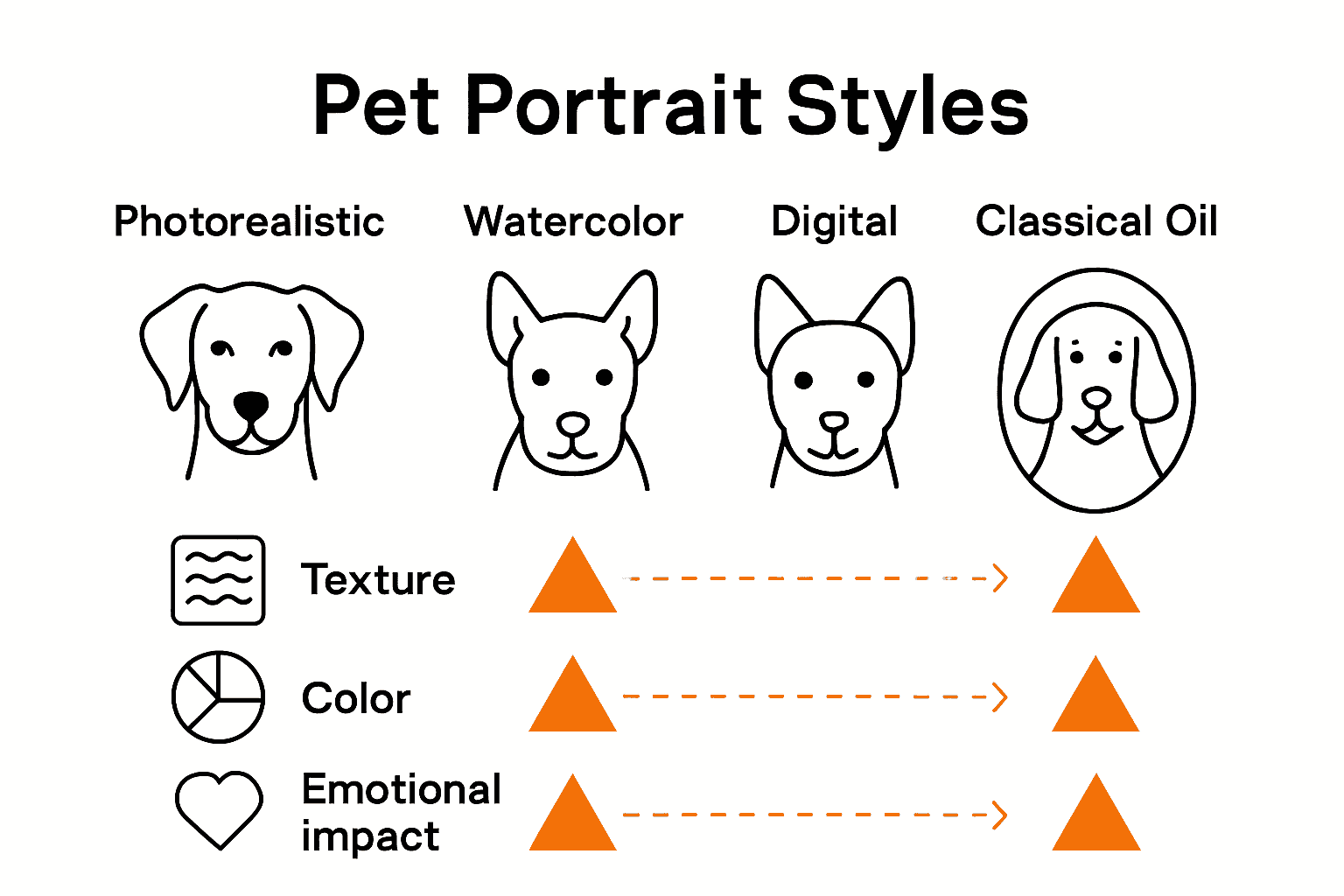 Pet Portrait Styles

Photorealistic

Watercolor

Digital

Classical Oil

Texture

Color

Emotional impact