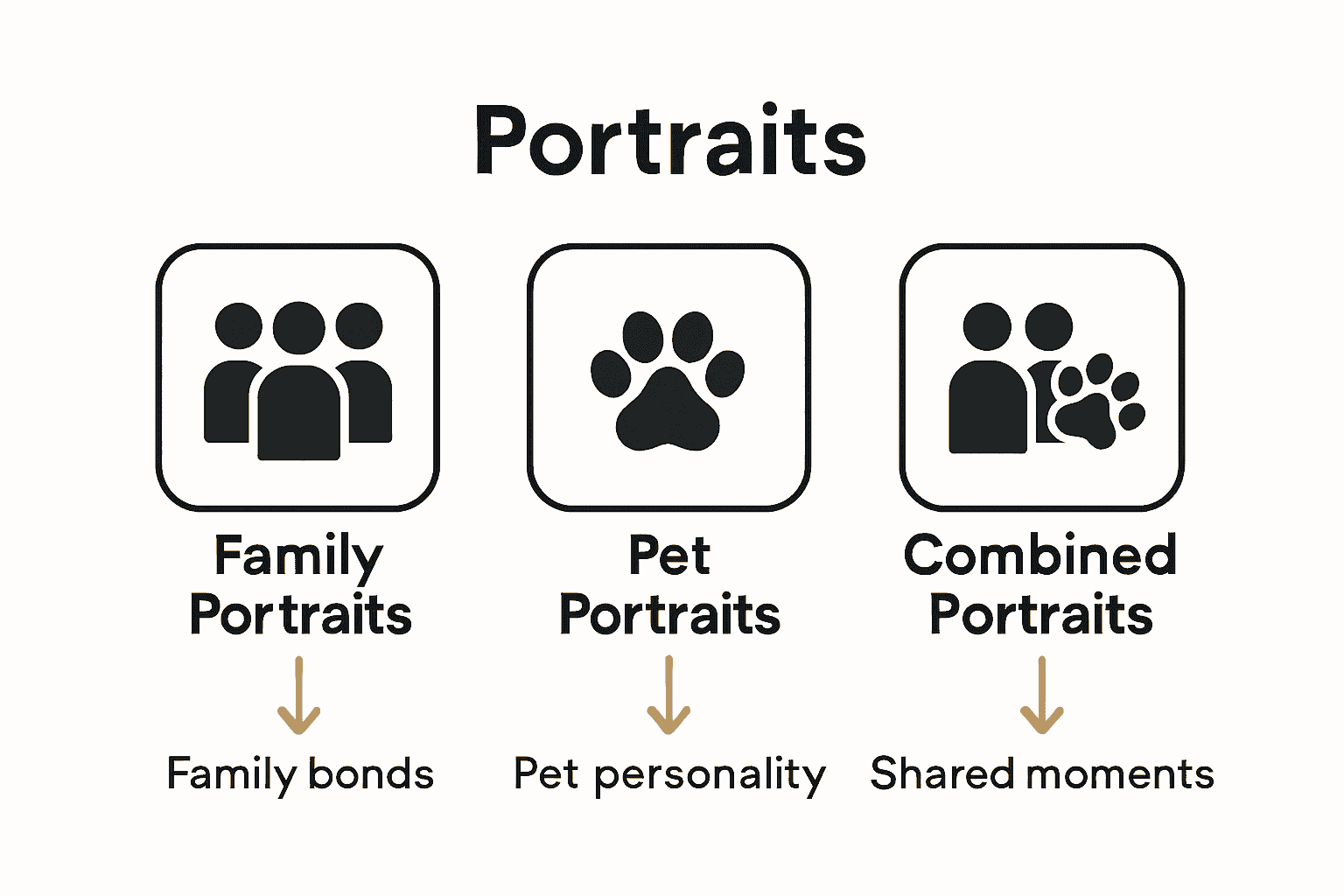 Portraits

Family Portraits

Family bonds

Pet Portraits

Pet personality

Combined Portraits

Shared moments