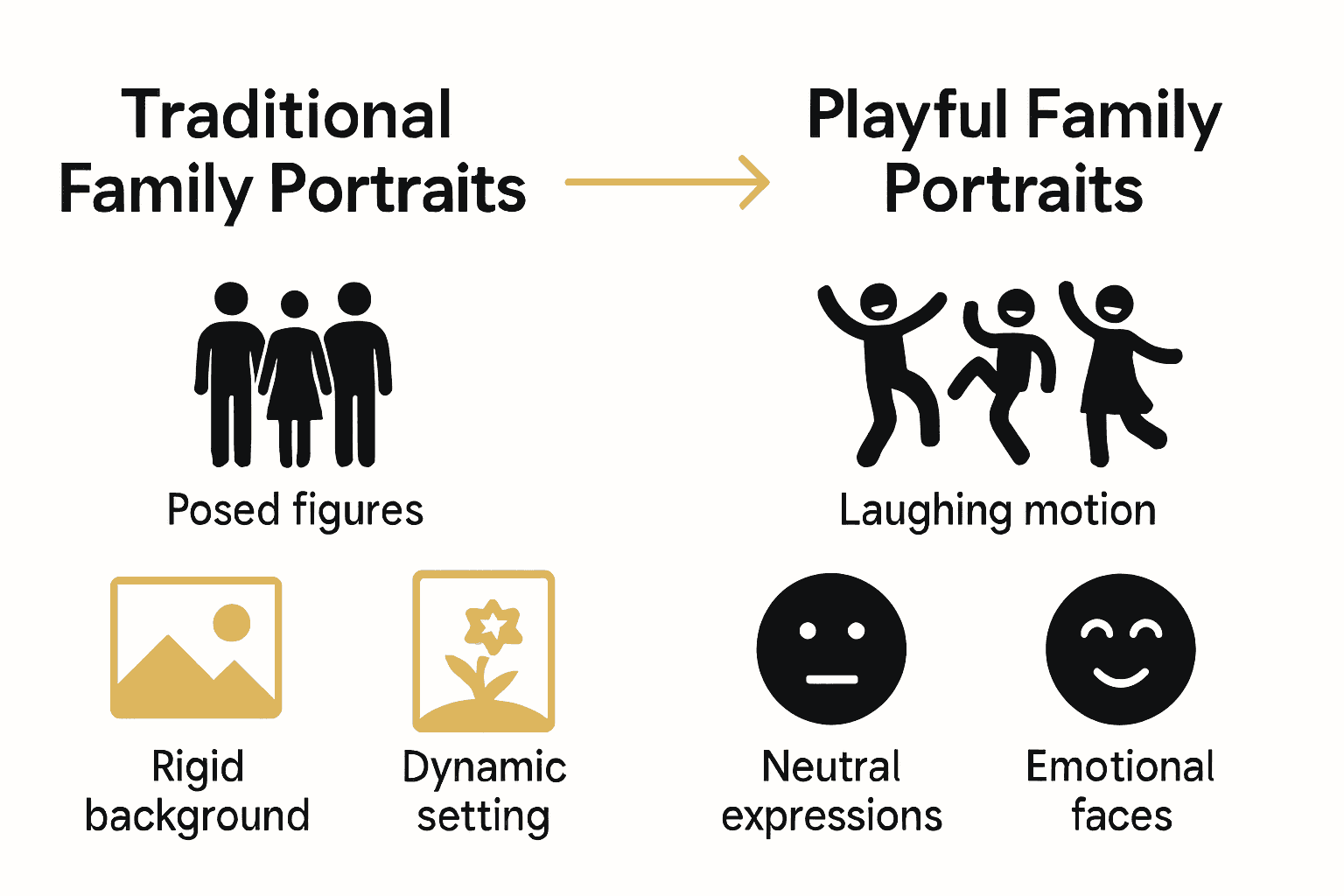 Traditional Family Portraits

Playful Family Portraits

Posed figures

Laughing motion

Rigid background

Dynamic setting

Neutral expressions

Emotional faces