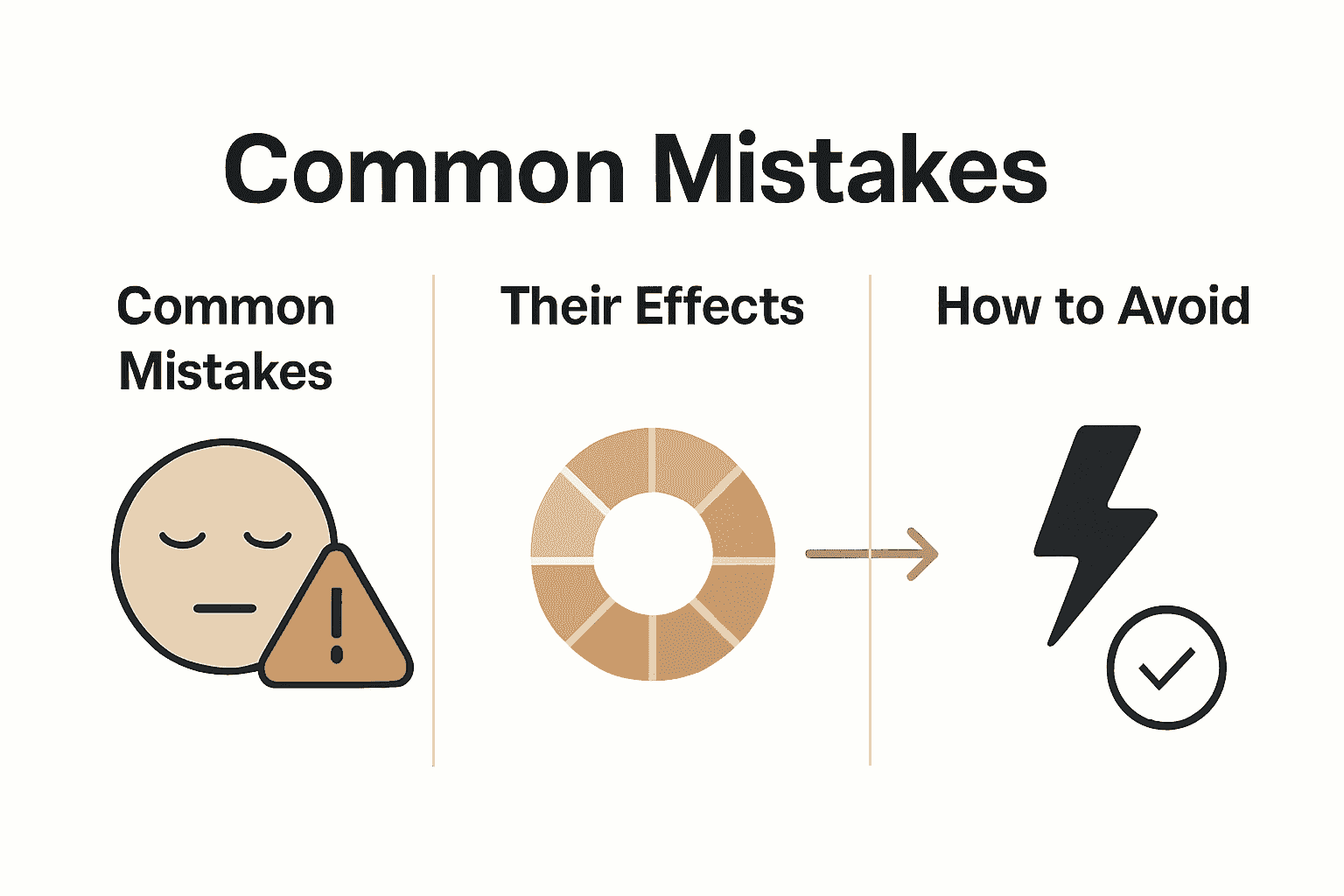 Common Mistakes

Common Mistakes

Their Effects

How to Avoid