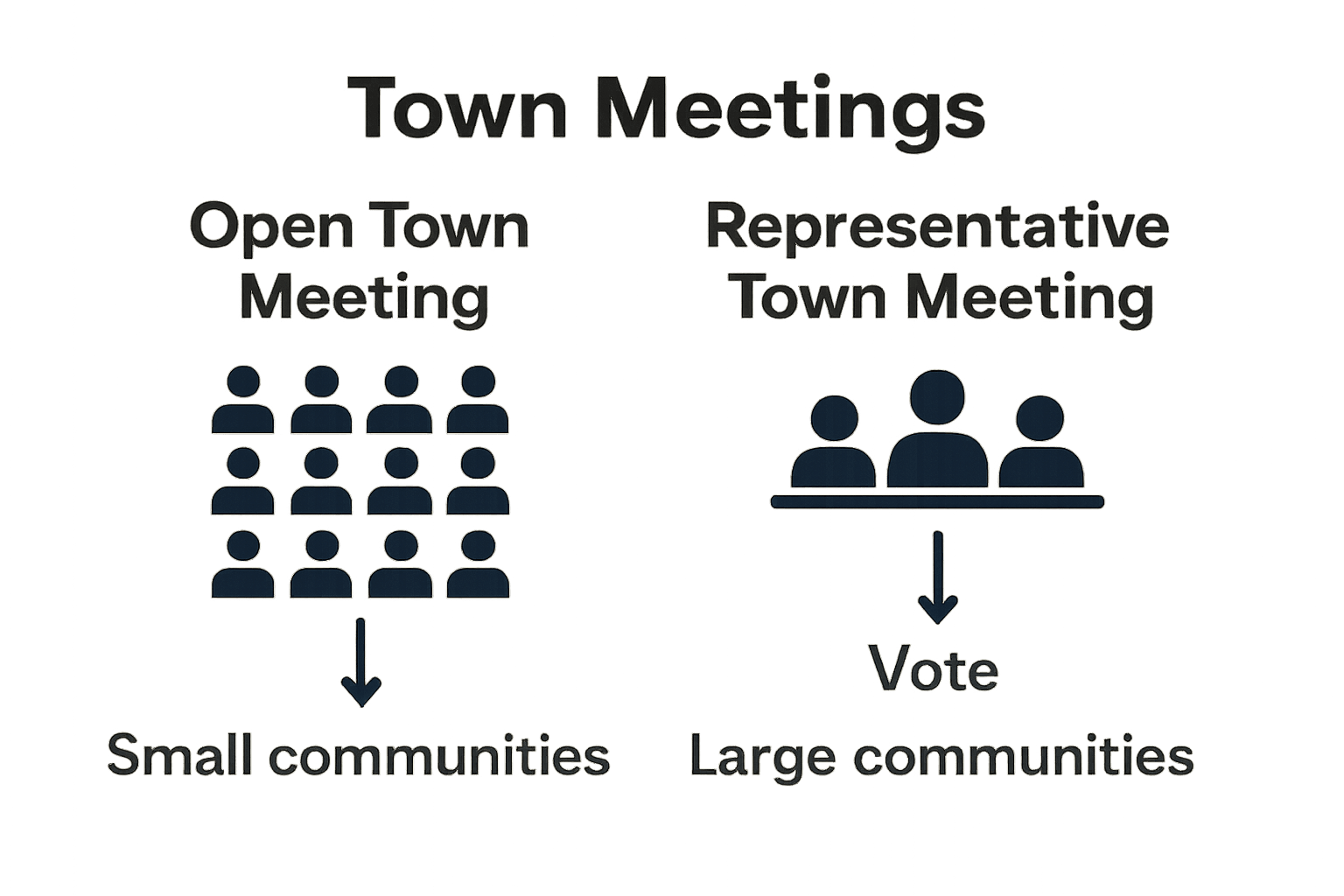 Town Meetings

Open Town Meeting

Small communities

Representative Town Meeting

Vote

Large communities