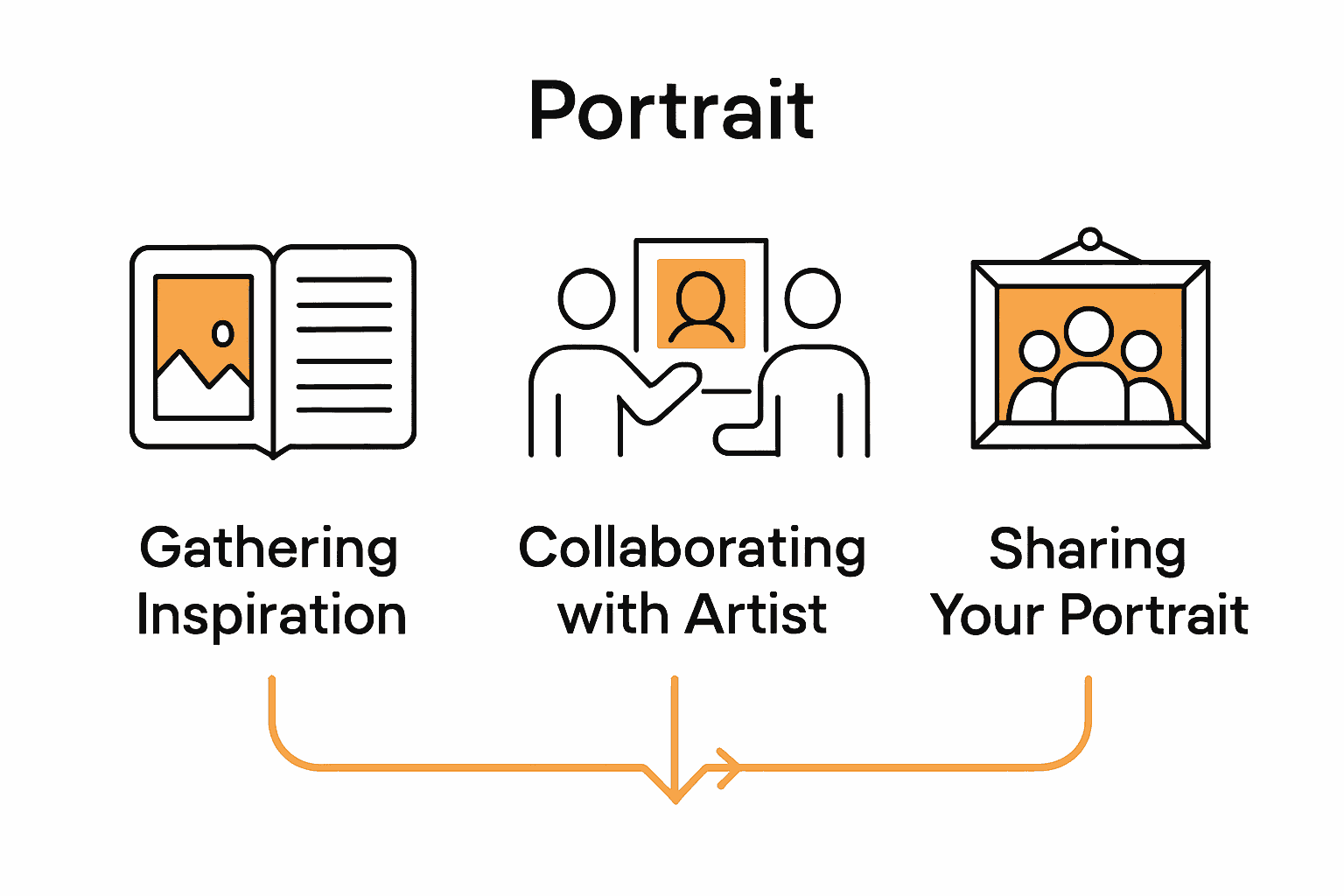 Portrait

Gathering Inspiration

Collaborating with Artist

Sharing Your Portrait