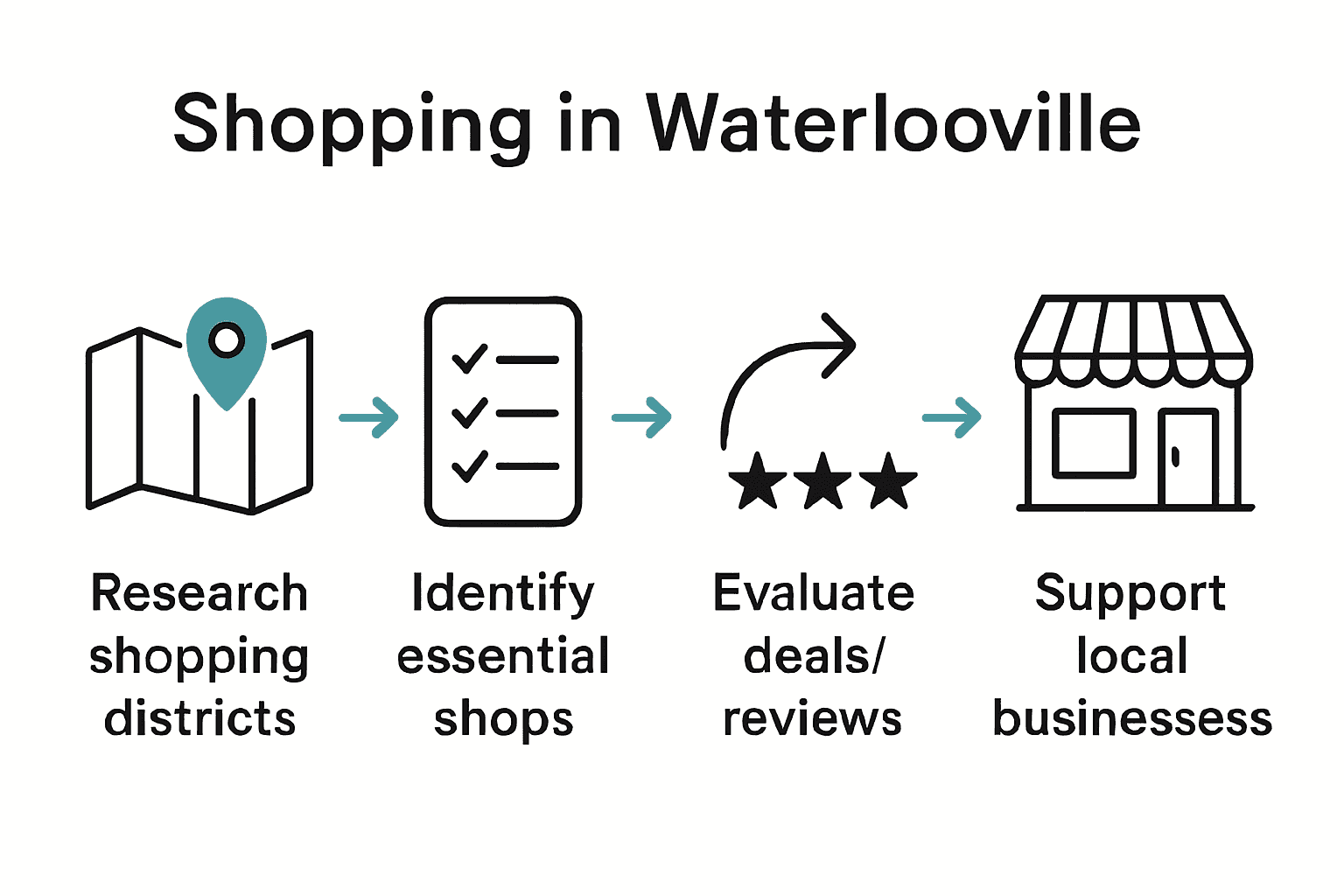 Shopping in Waterlooville

Research shopping districts

Identify essential shops

Evaluate deals/ reviews

Support local businessess