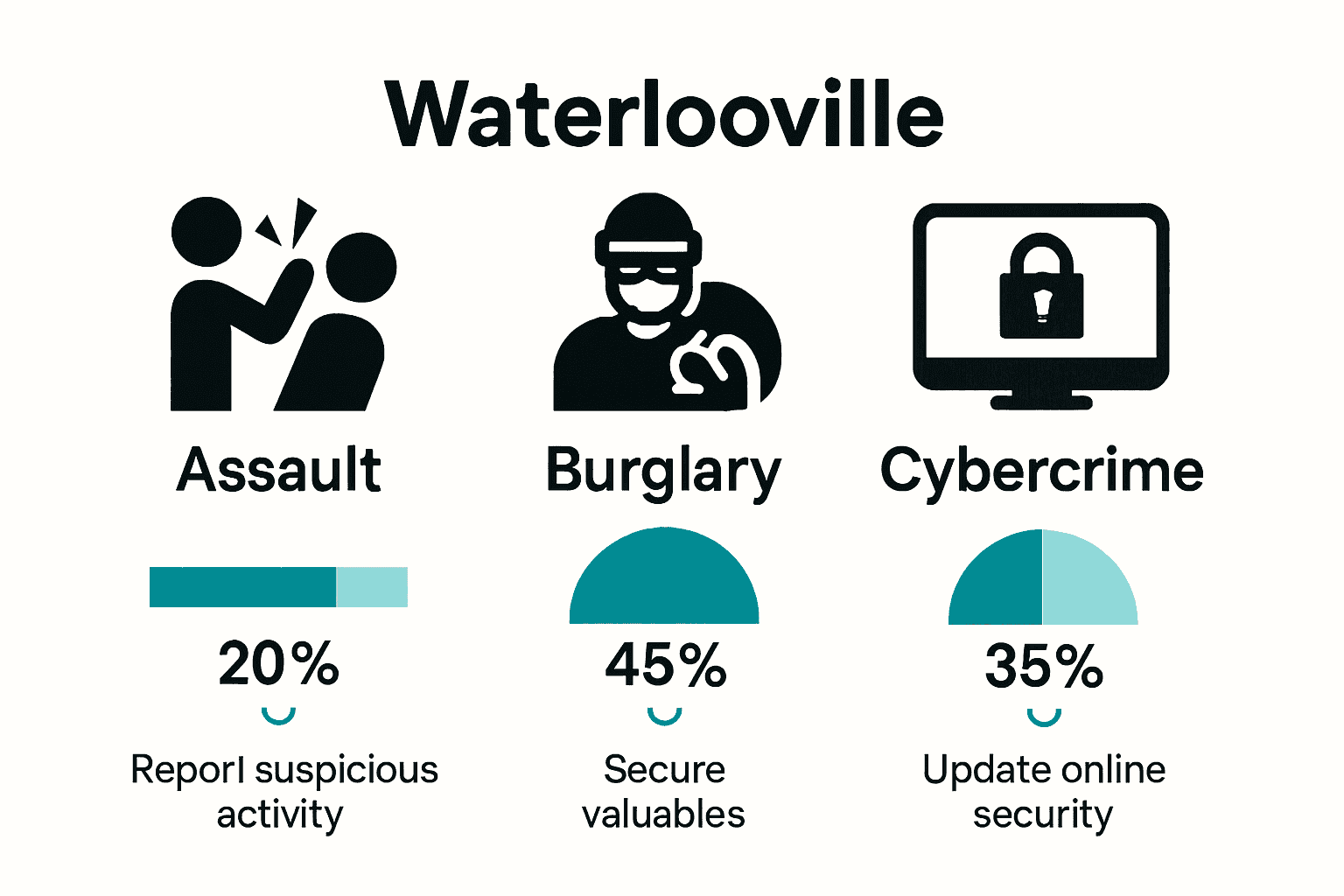 Waterlooville

Assault

20%

Reporl suspicious activity

Burglary

45%

Secure valuables

Cybercrime

35%

Update online security