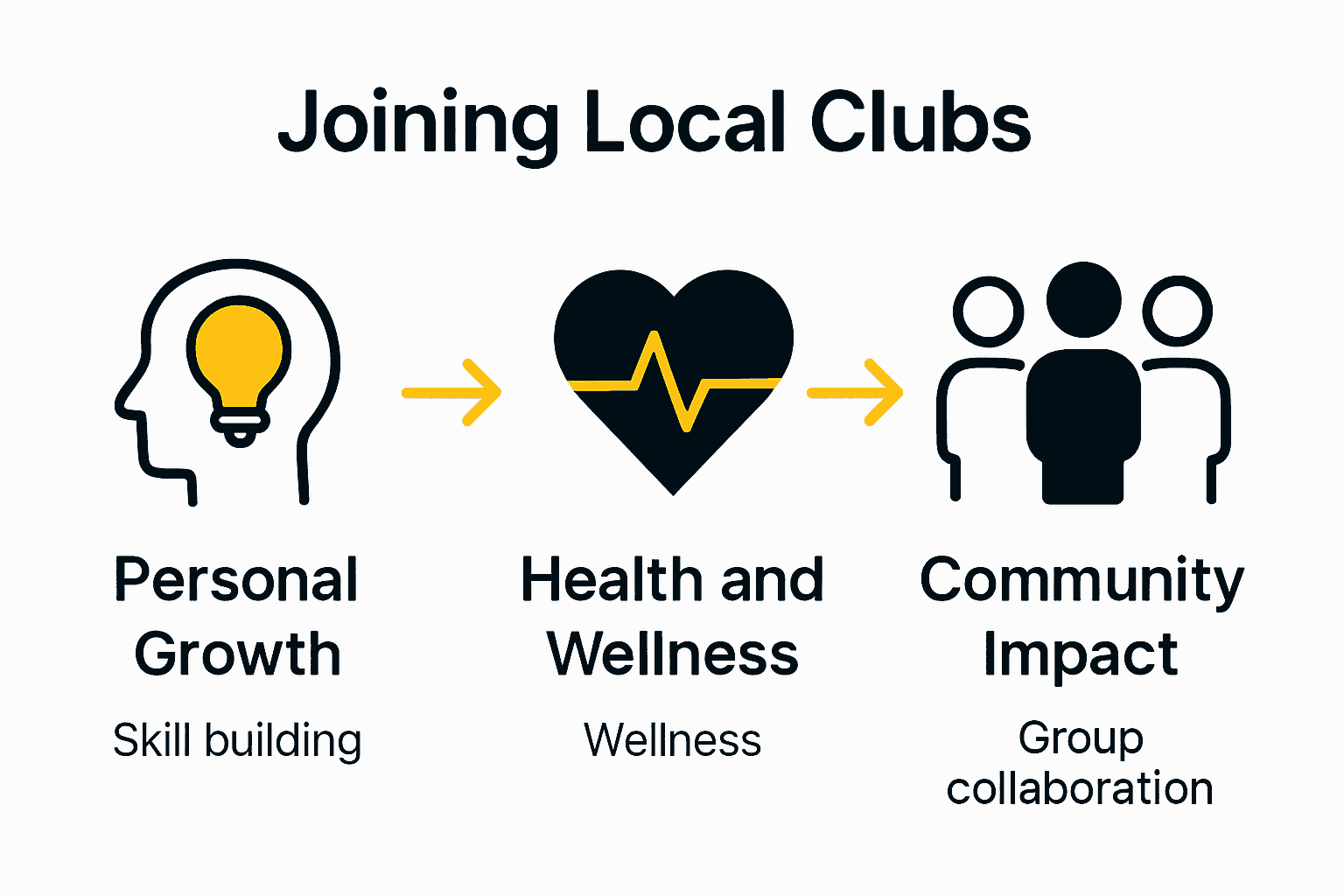 Joining Local Clubs

Personal Growth

Skill building

Health and Wellness

Wellness

Community Impact

Group collaboration