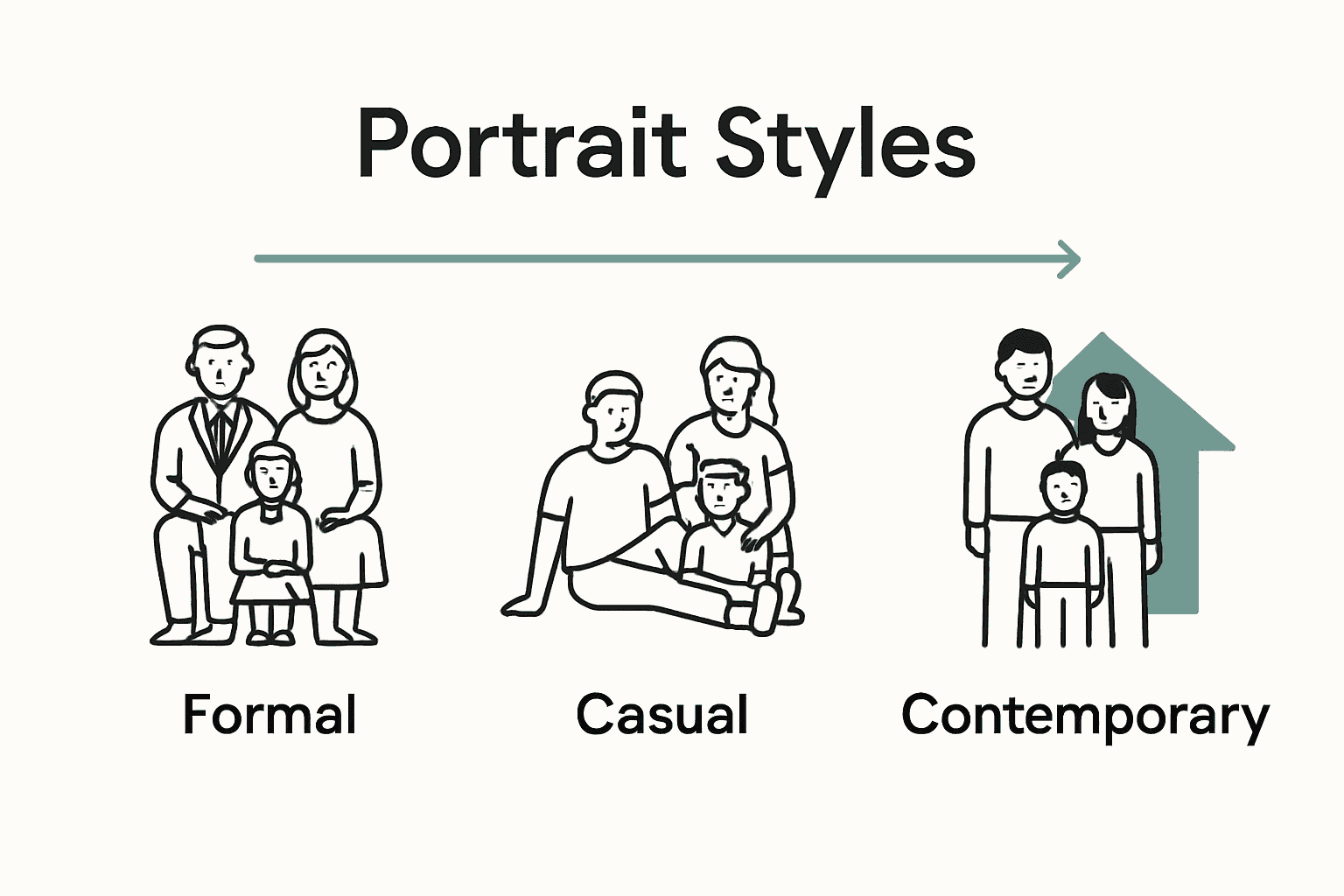 Portrait Styles

Formal

Casual

Contemporary