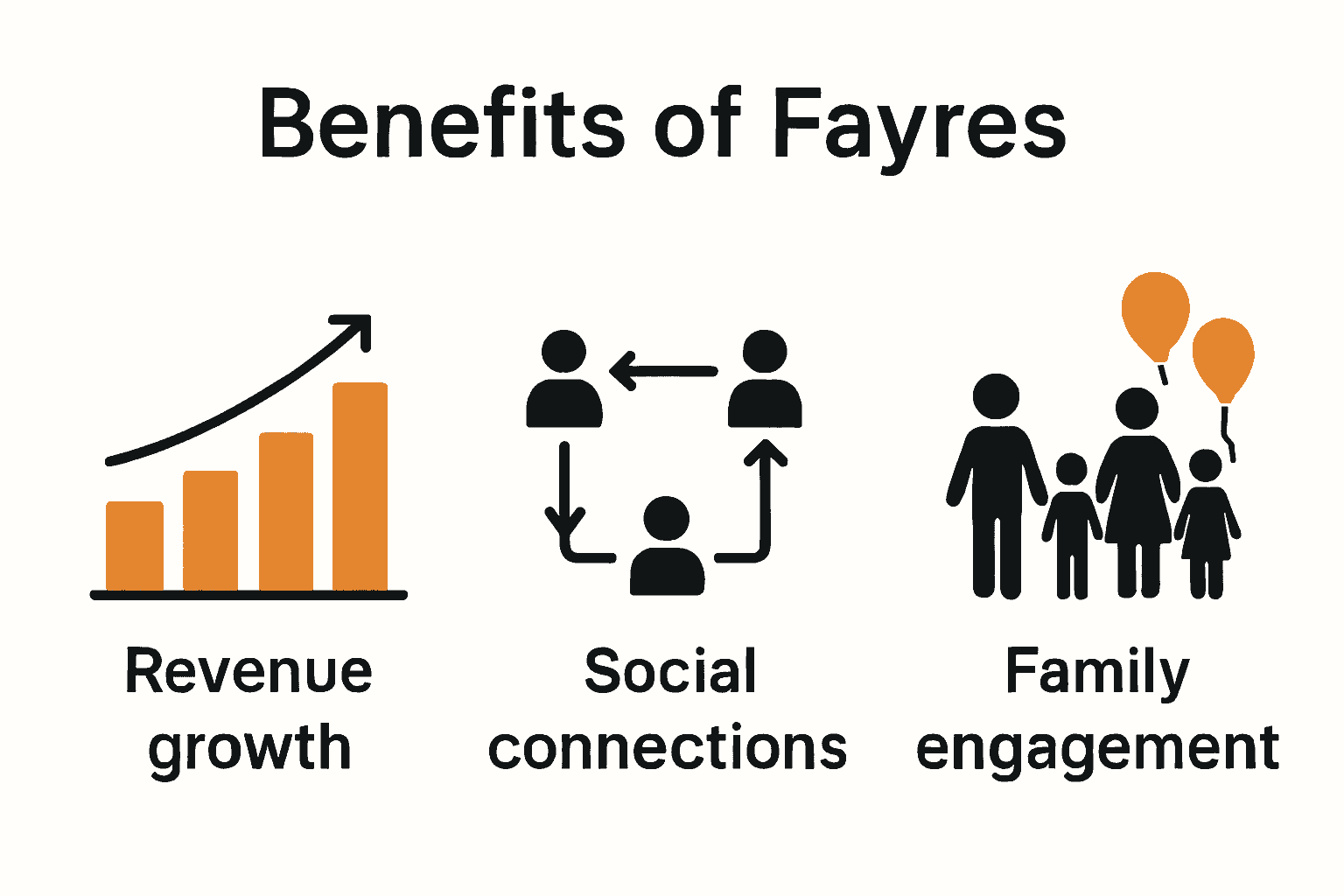 Benefits of Fayres

Revenue growth

Social connections

Family engagement