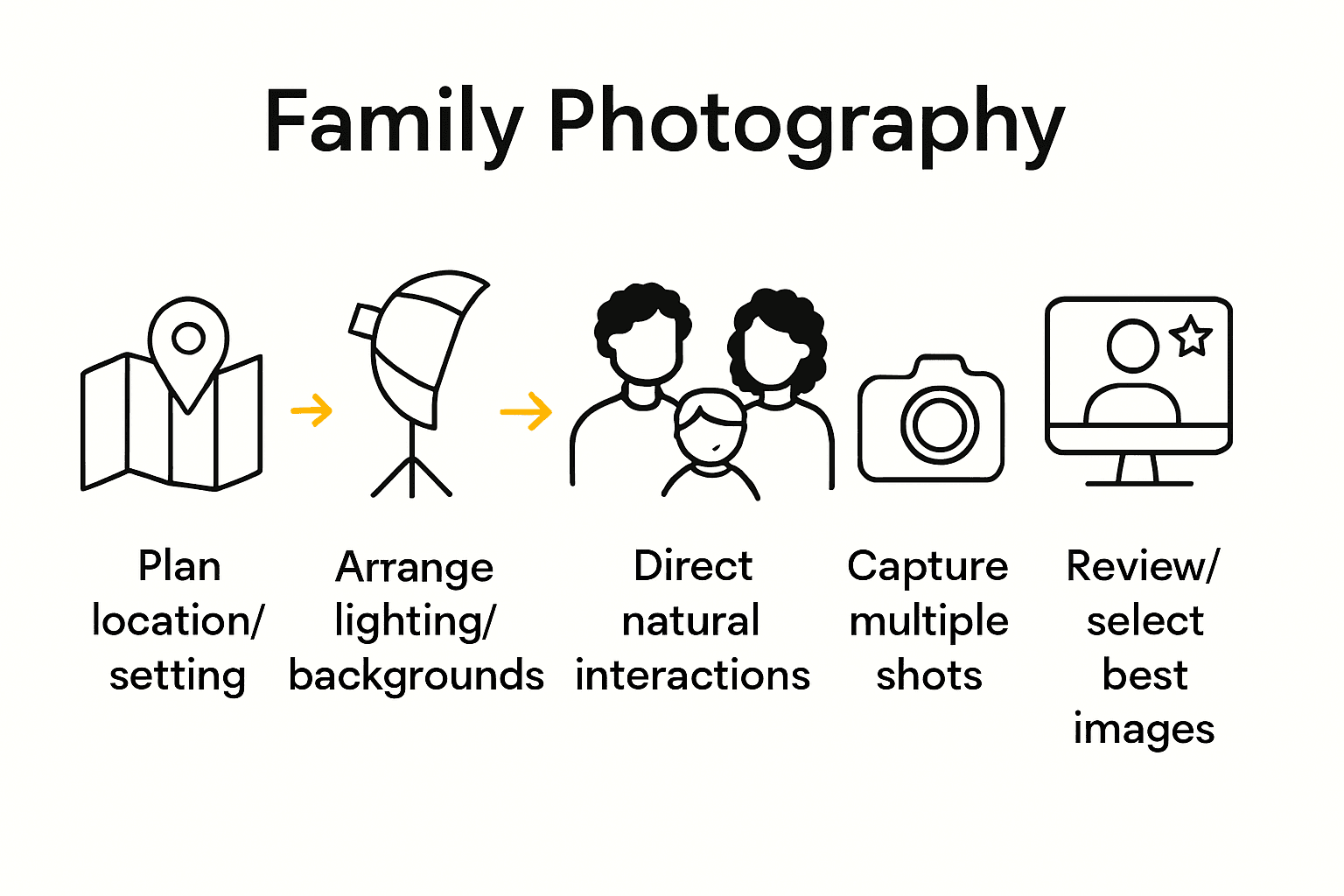 Family Photography

Plan location/ setting

Arrange lighting/ backgrounds

Direct natural interactions

Capture multiple shots

Review/ select best images