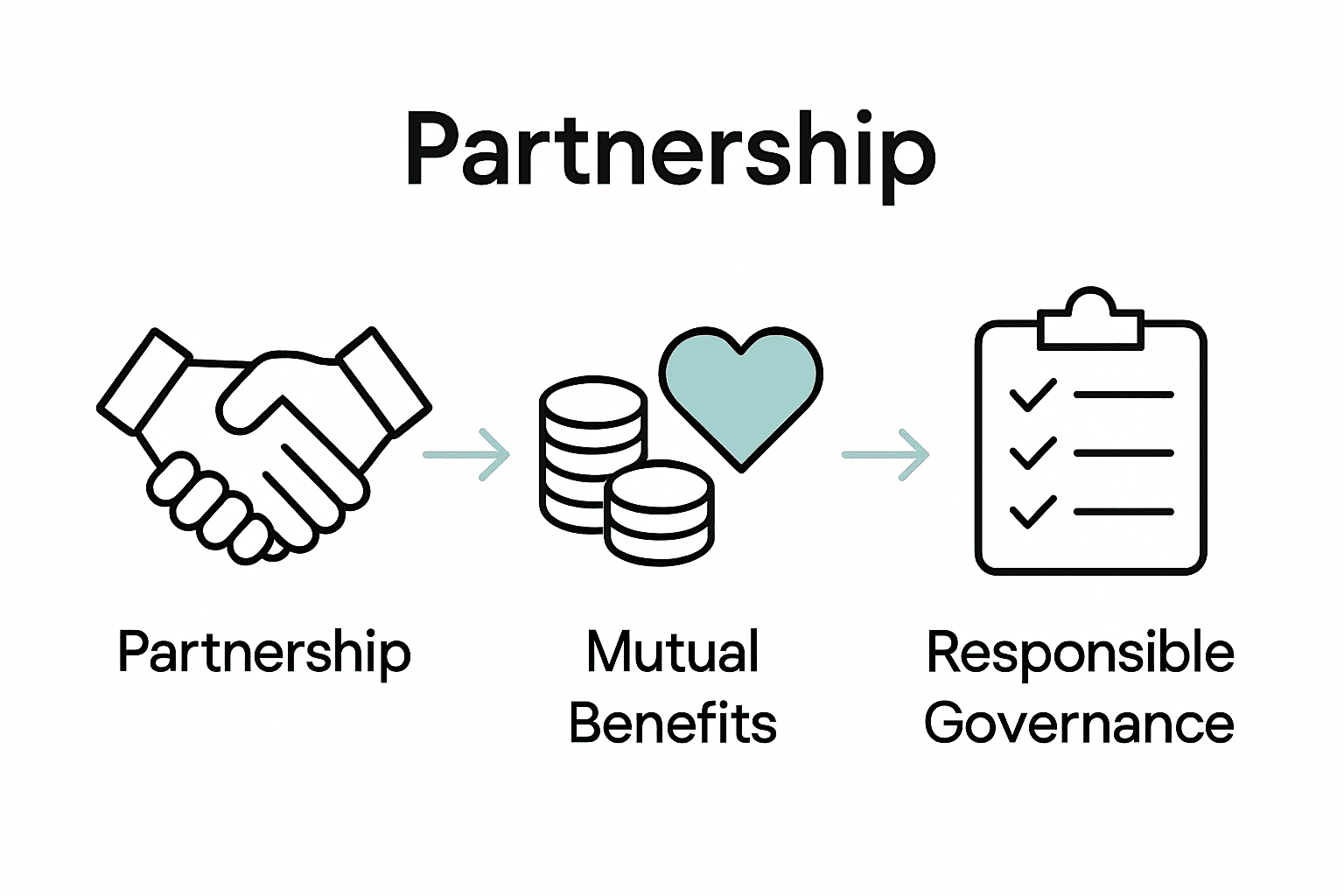 Partnership

Partnership

Mutual Benefits

Responsible Governance