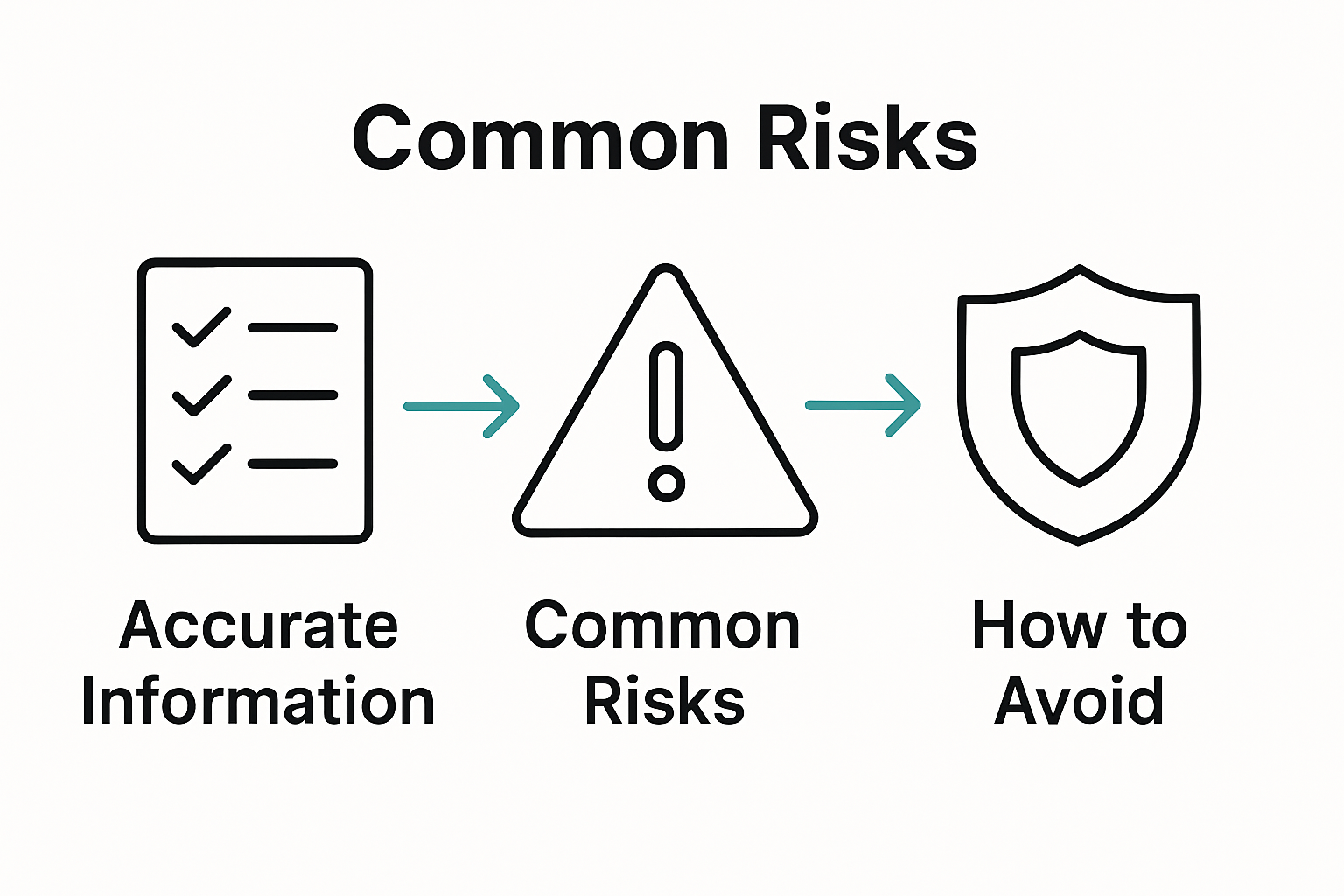 Common Risks

Accurate Information

Common Risks

How to Avoid