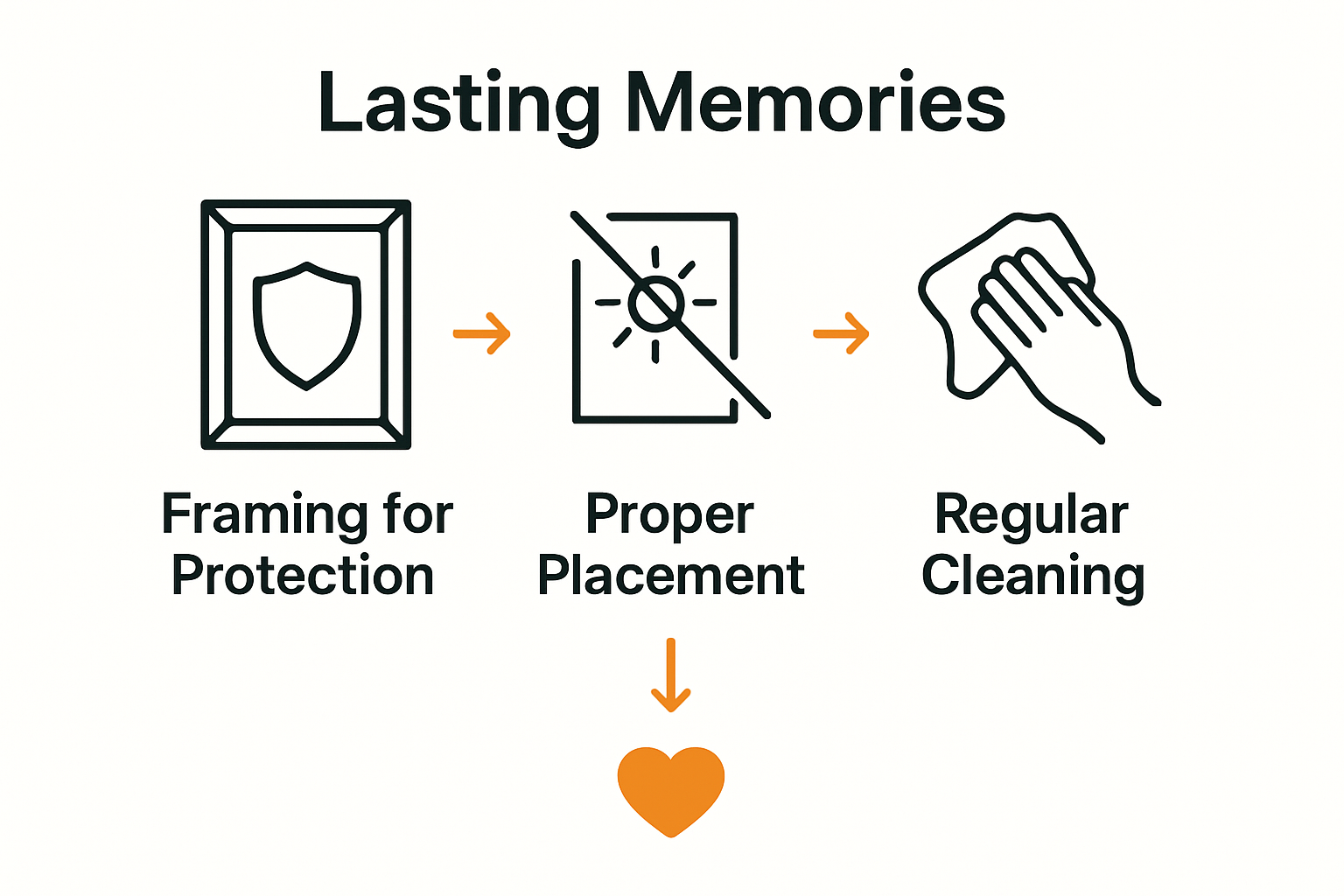 Lasting Memories

Framing for Protection

Proper Placement

Regular Cleaning