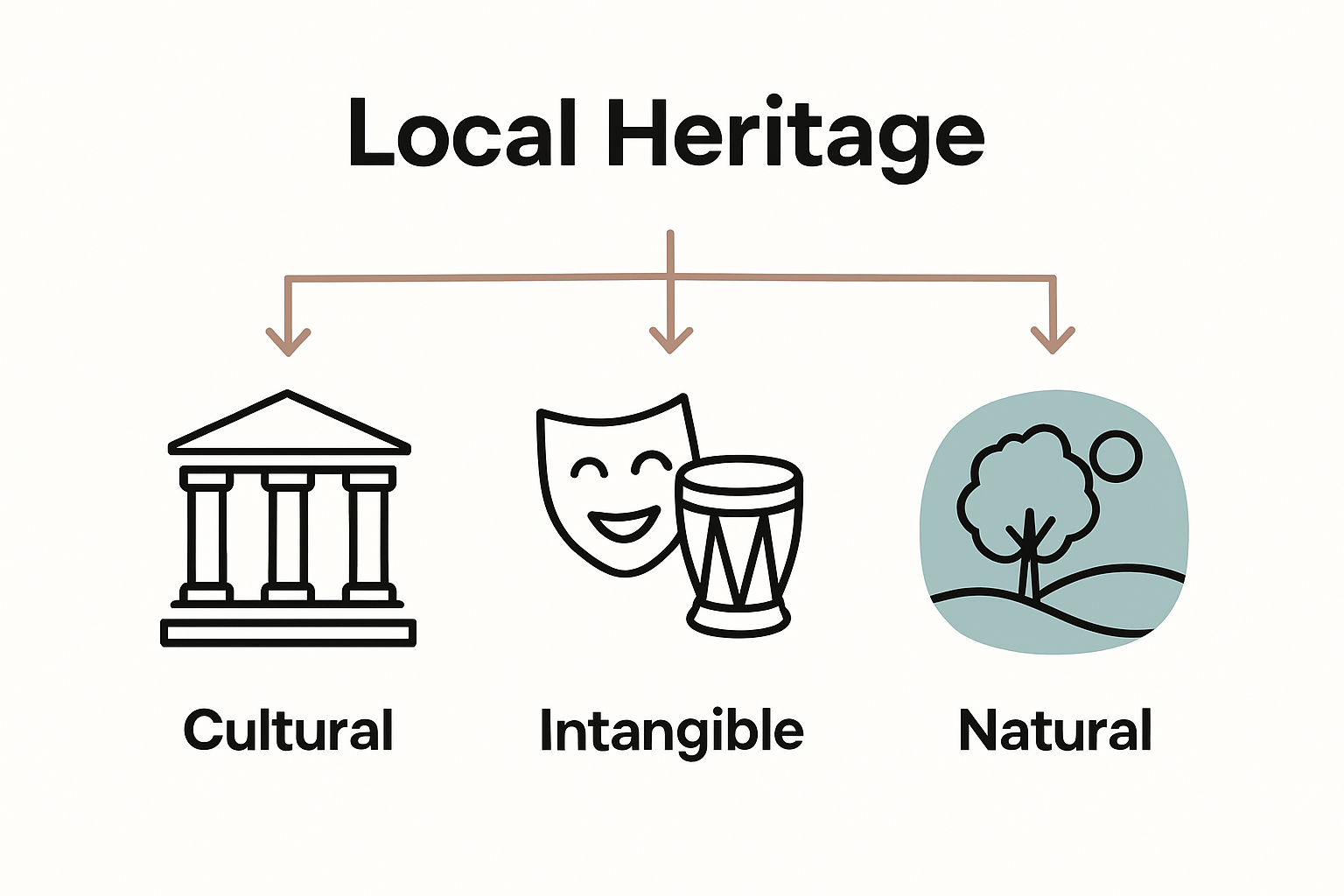 Local Heritage

Cultural

Intangible

Natural