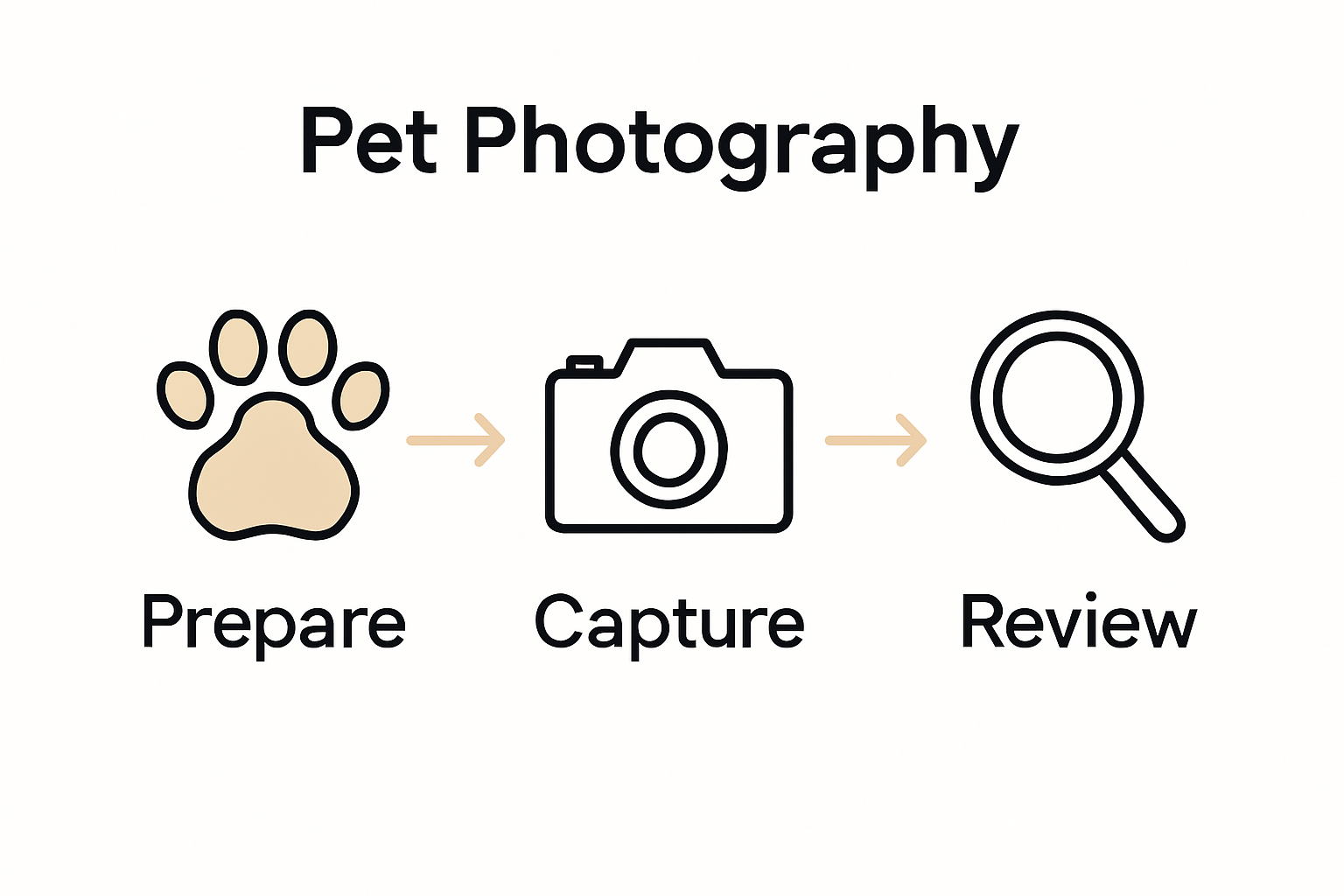 Pet Photography

Prepare

Capture

Review