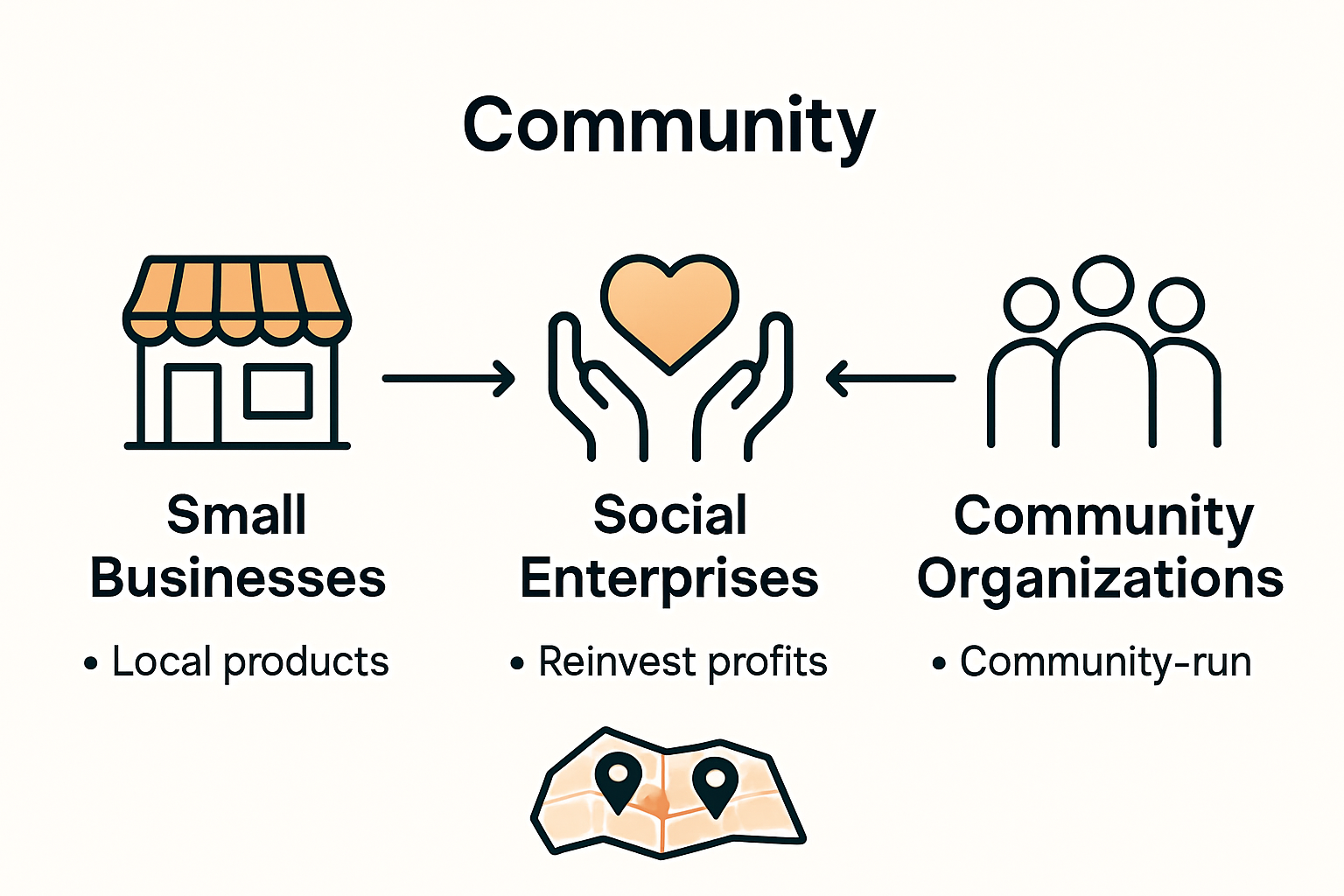 Community

Small Businesses

• Local products

Social Enterprises

• Reinvest profits

Community Organizations

• Community-run