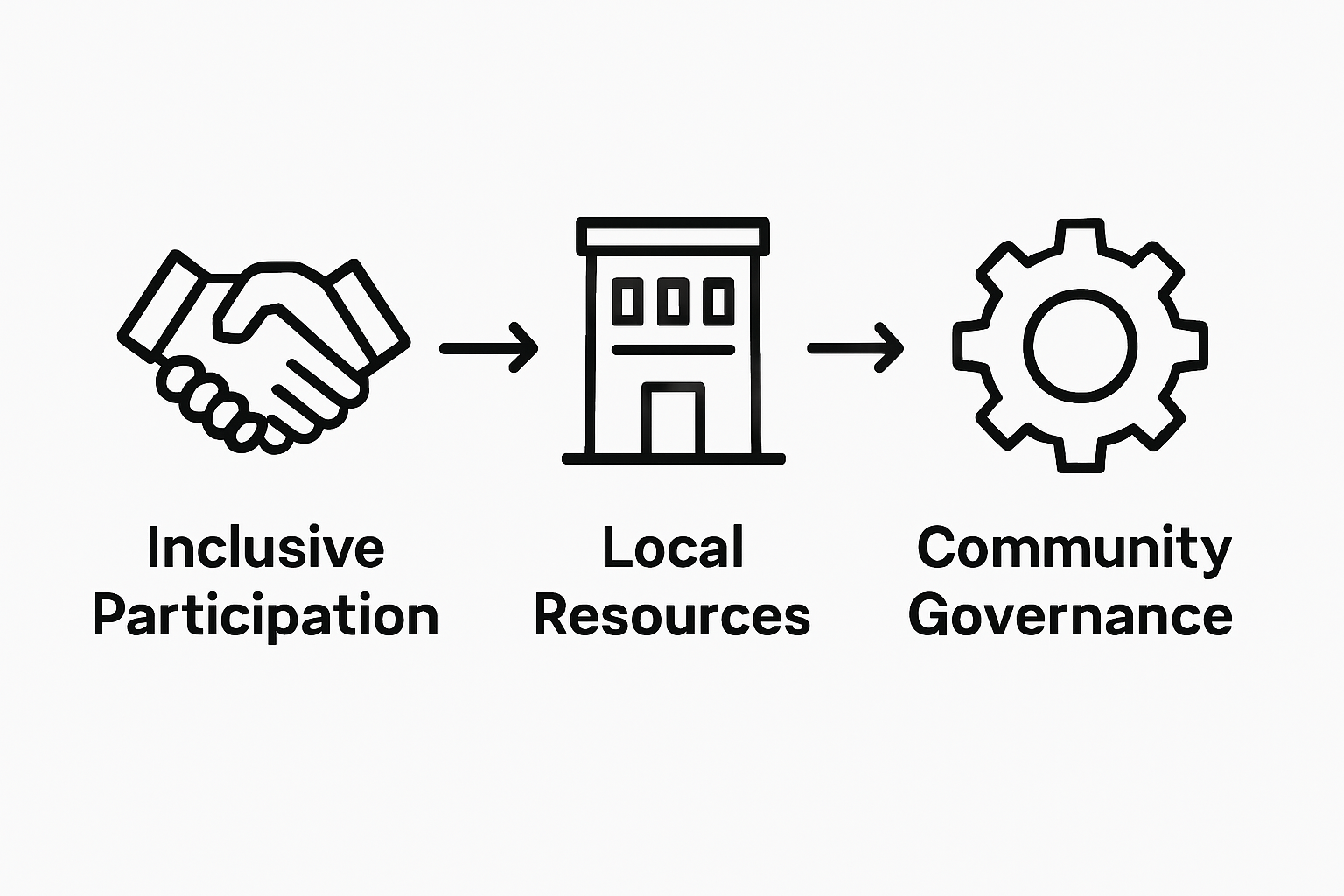 Inclusive Participation

Local Resources

Community Governance