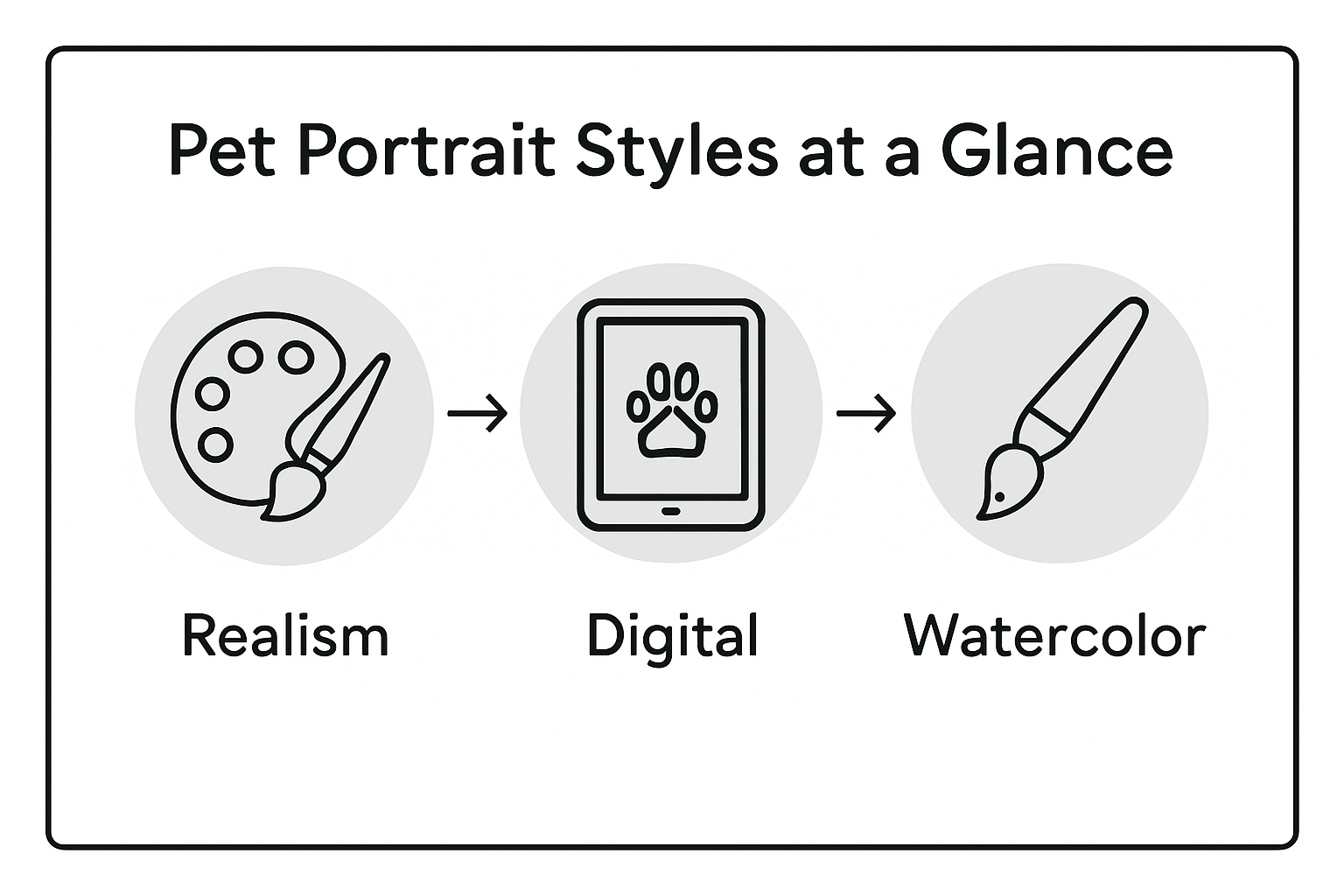 Pet Portrait Styles at a Glance

Realism

Digital

Watercolor