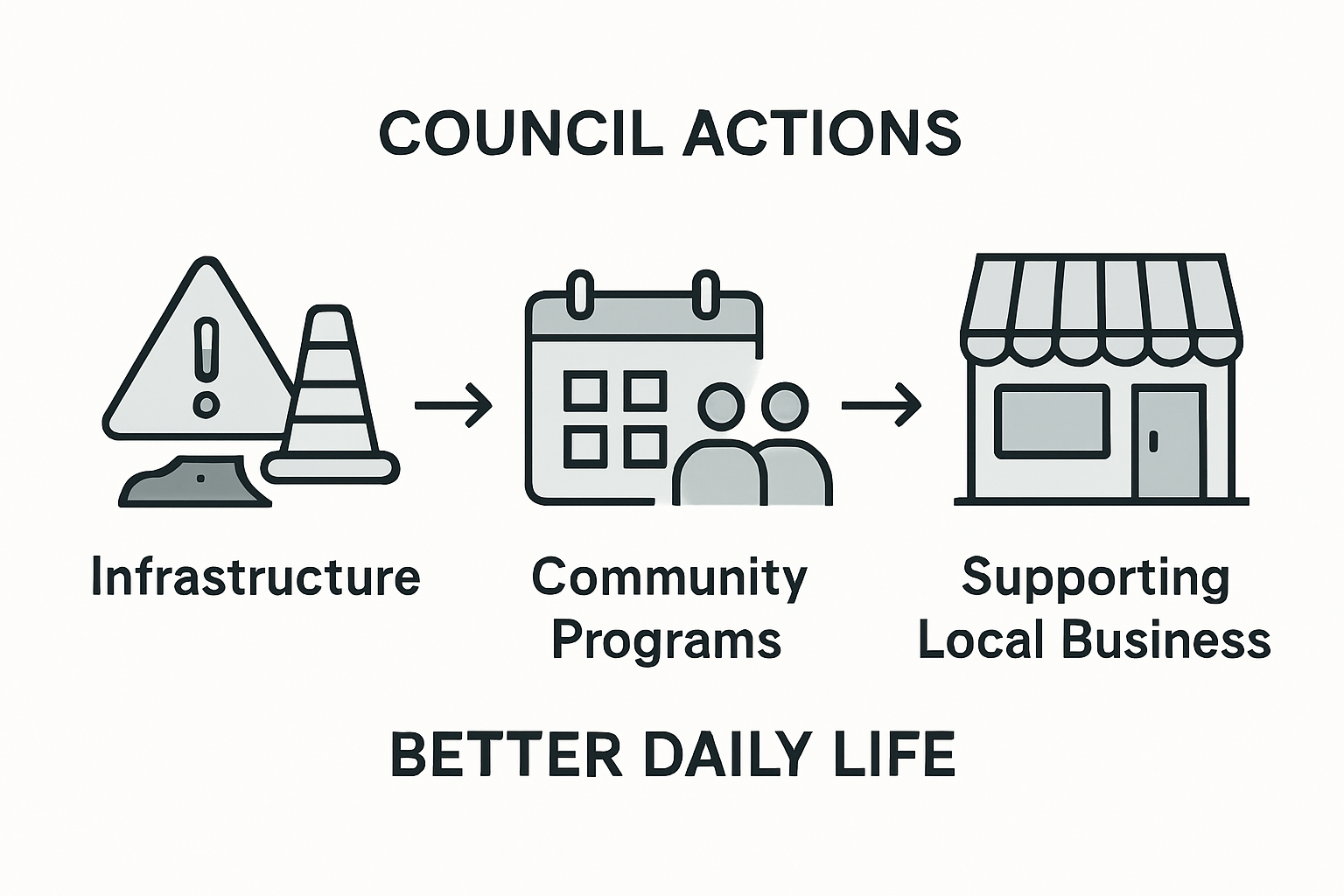 COUNCIL ACTIONS

Infrastructure

Community Programs

Supporting Local Business

BETTER DAILY LIFE