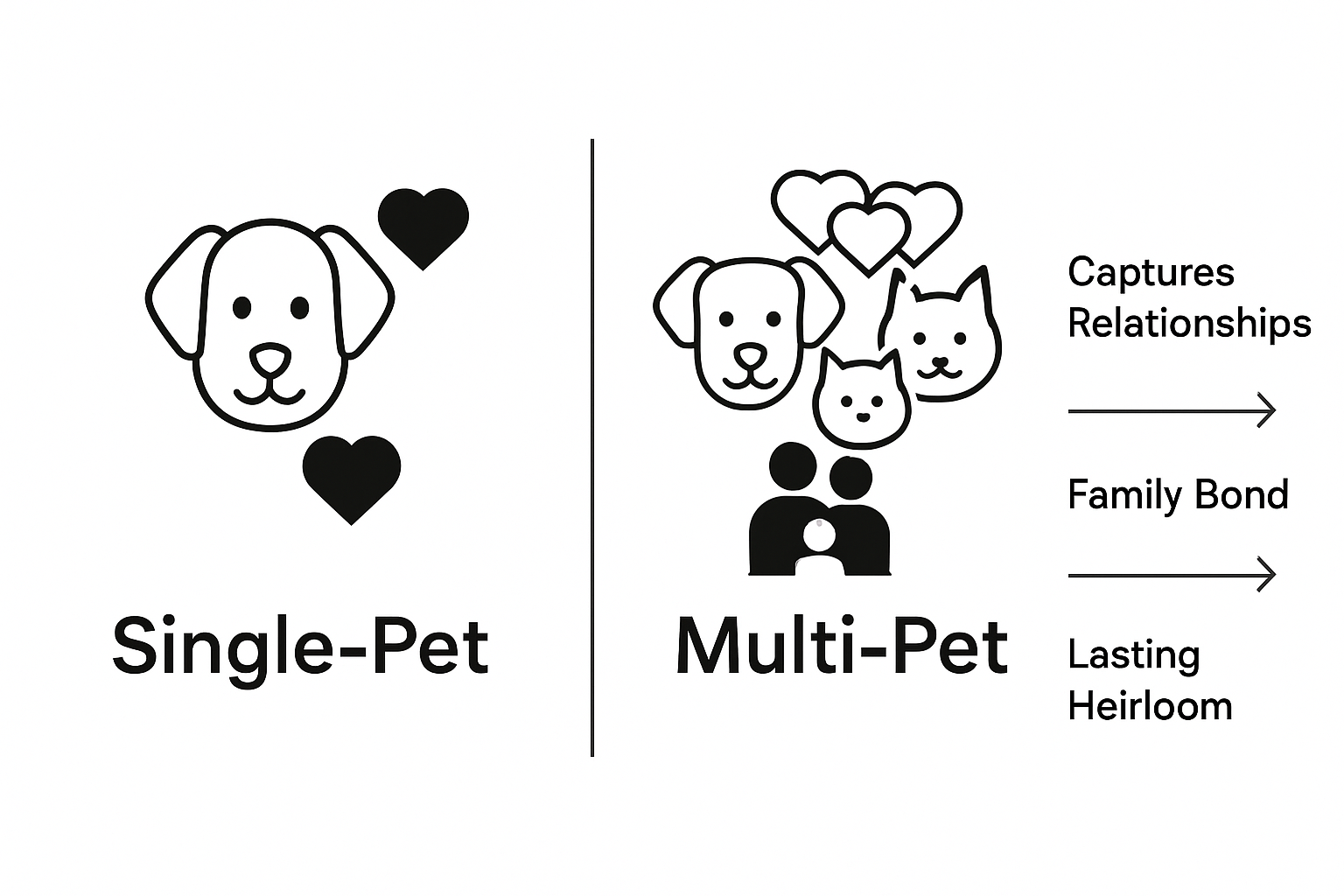 Single-Pet

Multi-Pet

Captures Relationships

Family Bond

Lasting Heirloom