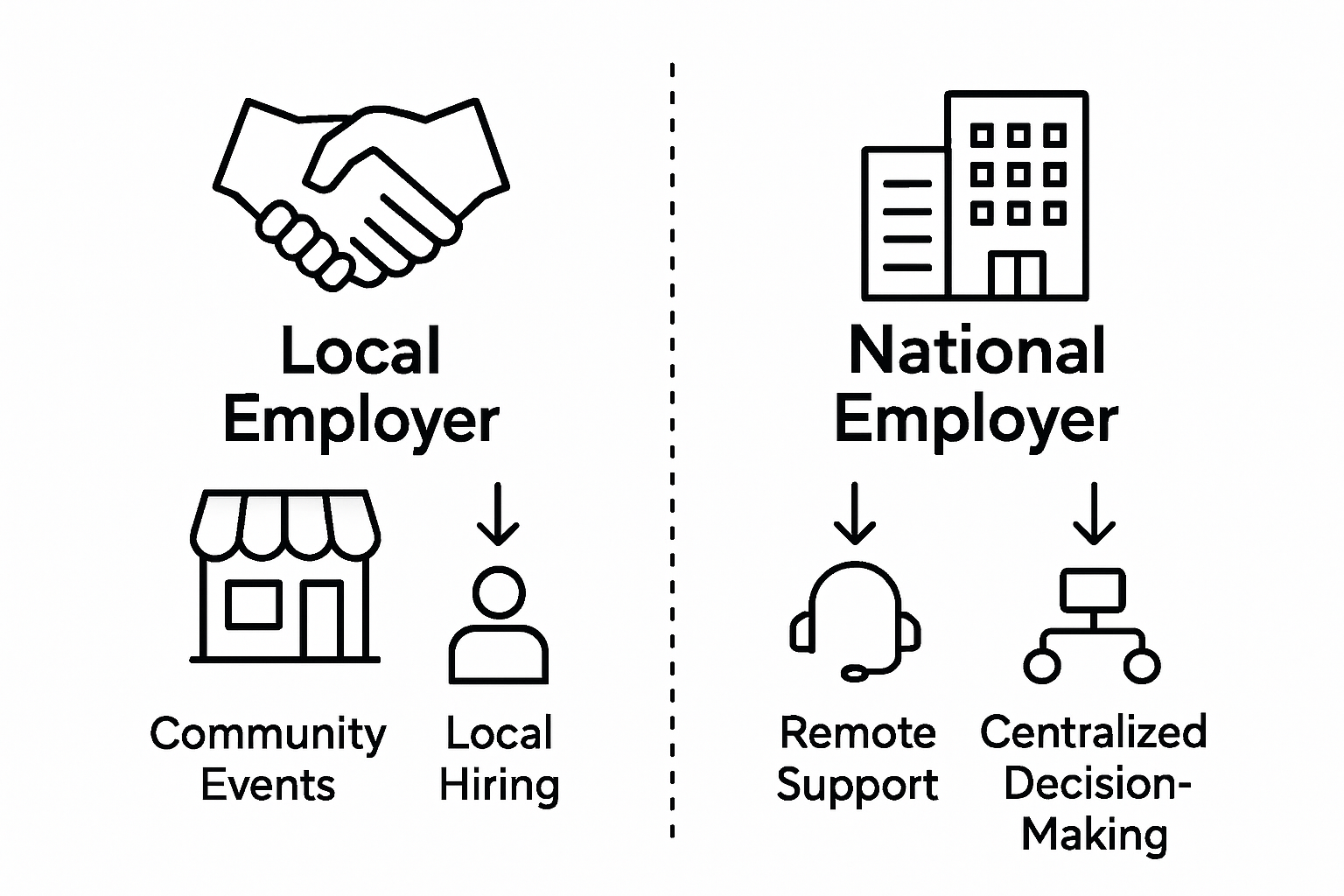 Local Employer

Community Events

Local Hiring

National Employer

Remote Support

Centralized Decision-Making