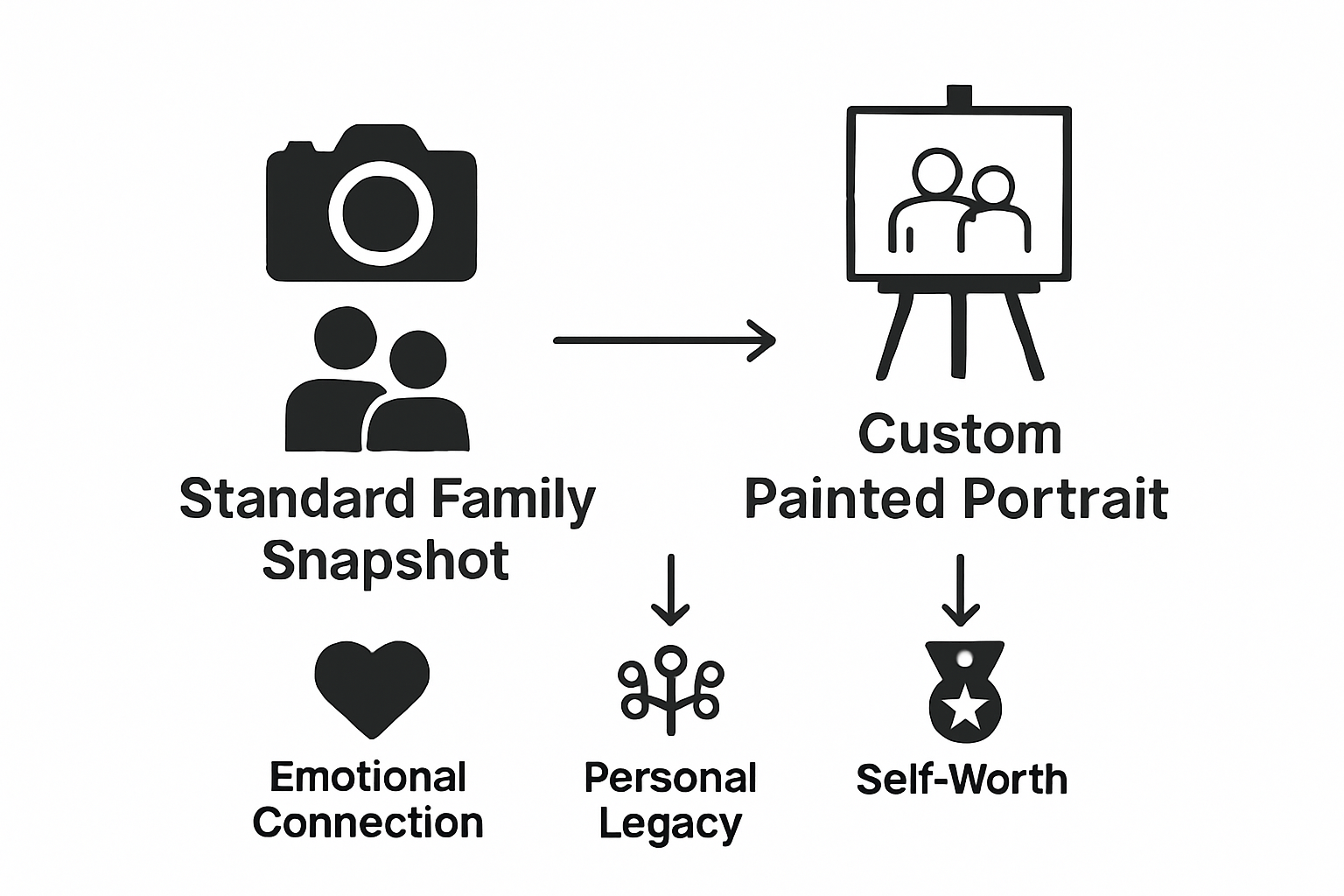 Standard Family Snapshot

Custom Painted Portrait

Emotional Connection

Personal Legacy

Self-Worth