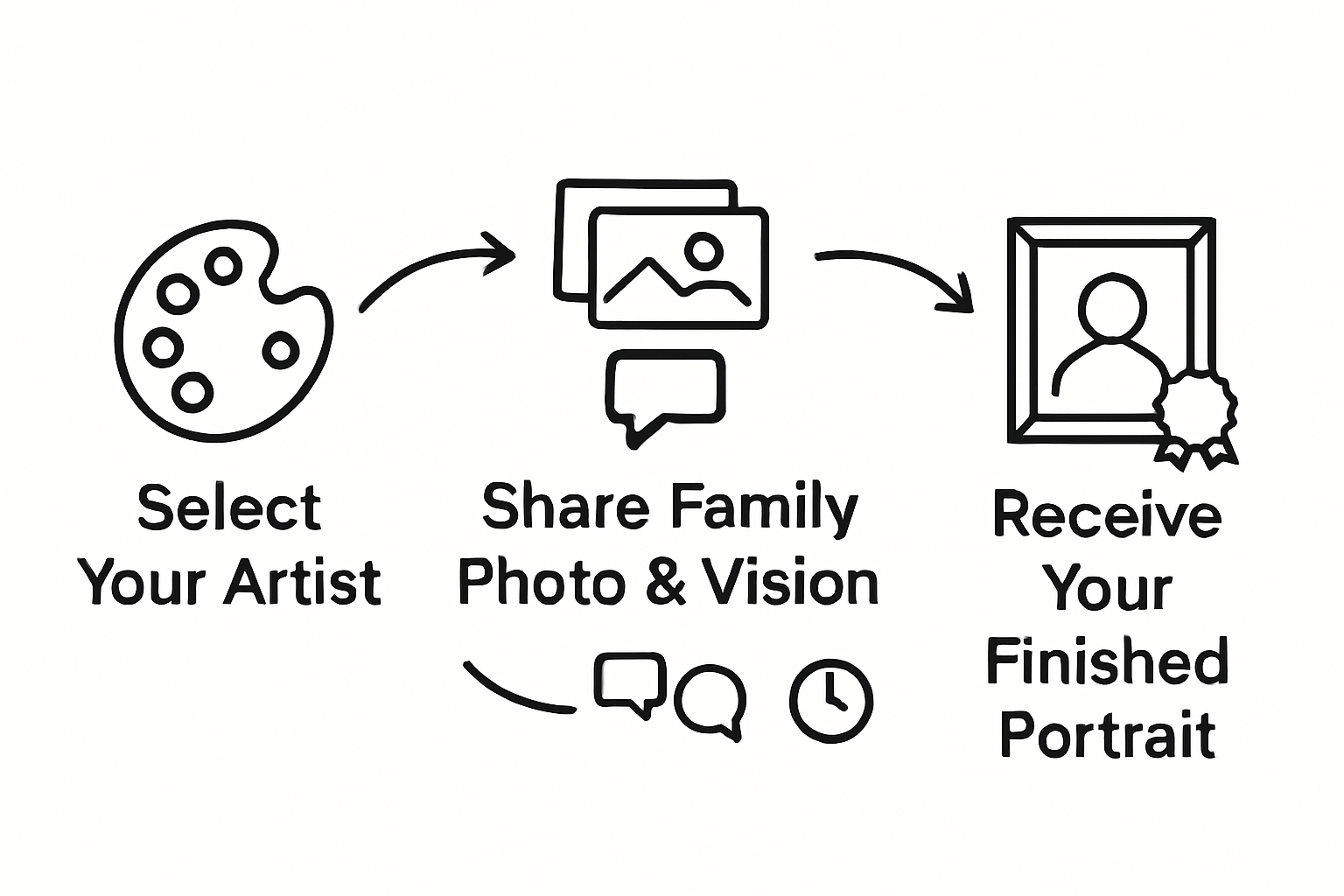 Select Your Artist

Share Family Photo & Vision

Receive Your Finished Portrait