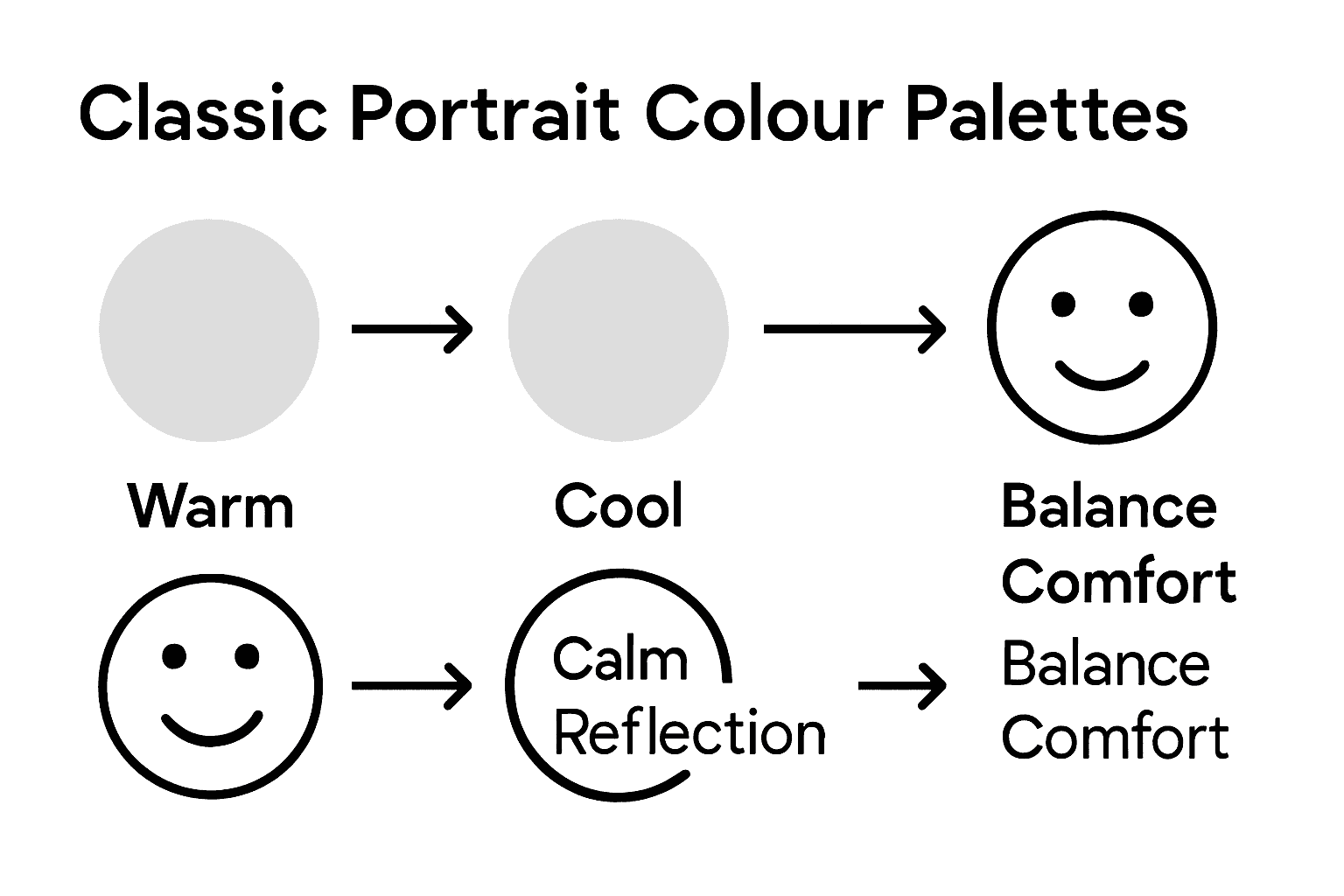 Classic Portrait Colour Palettes

Warm

Cool

Balance Comfort

Calm Reflection

Balance Comfort