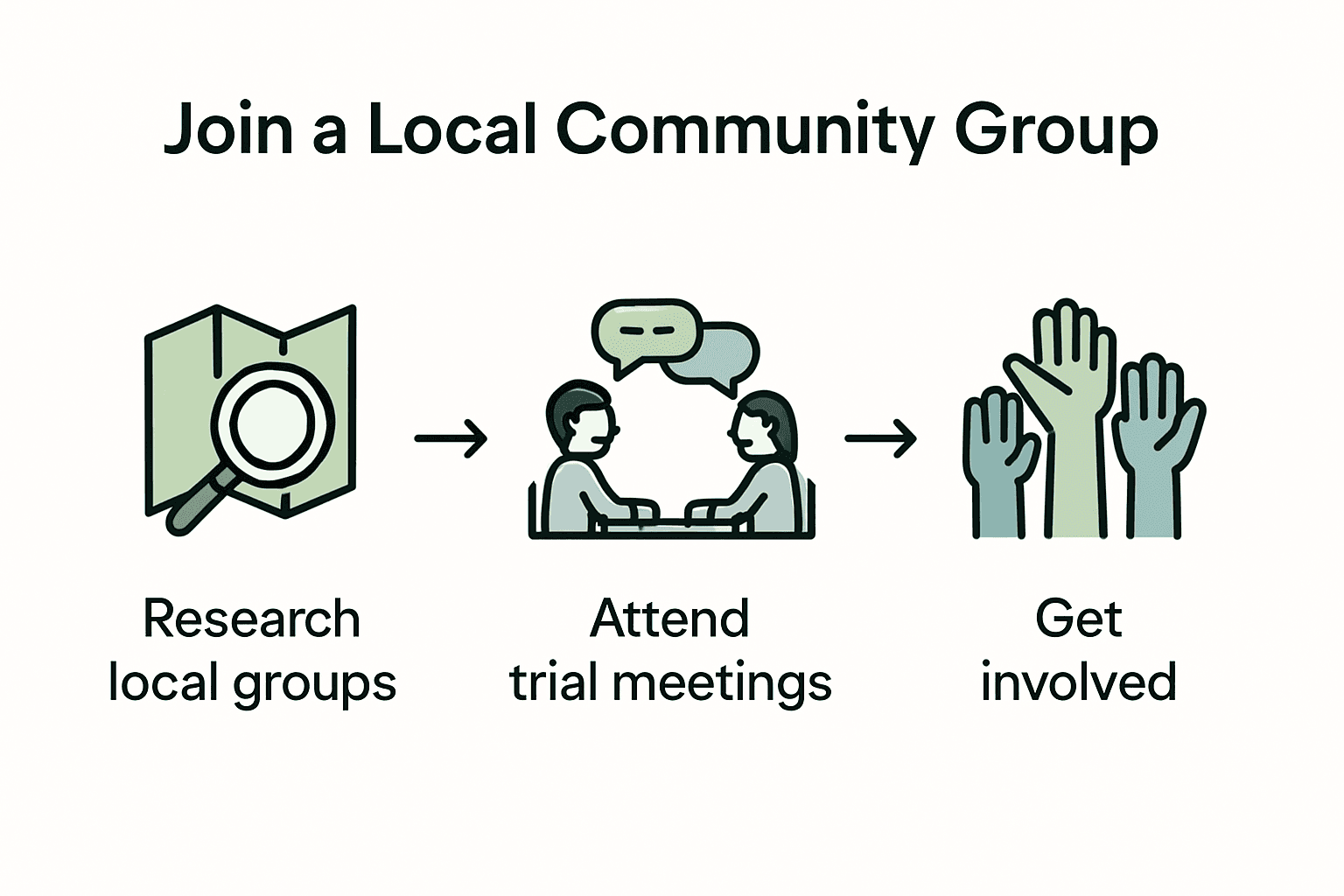 Join a Local Community Group

Research local groups

Attend trial meetings

Get involved