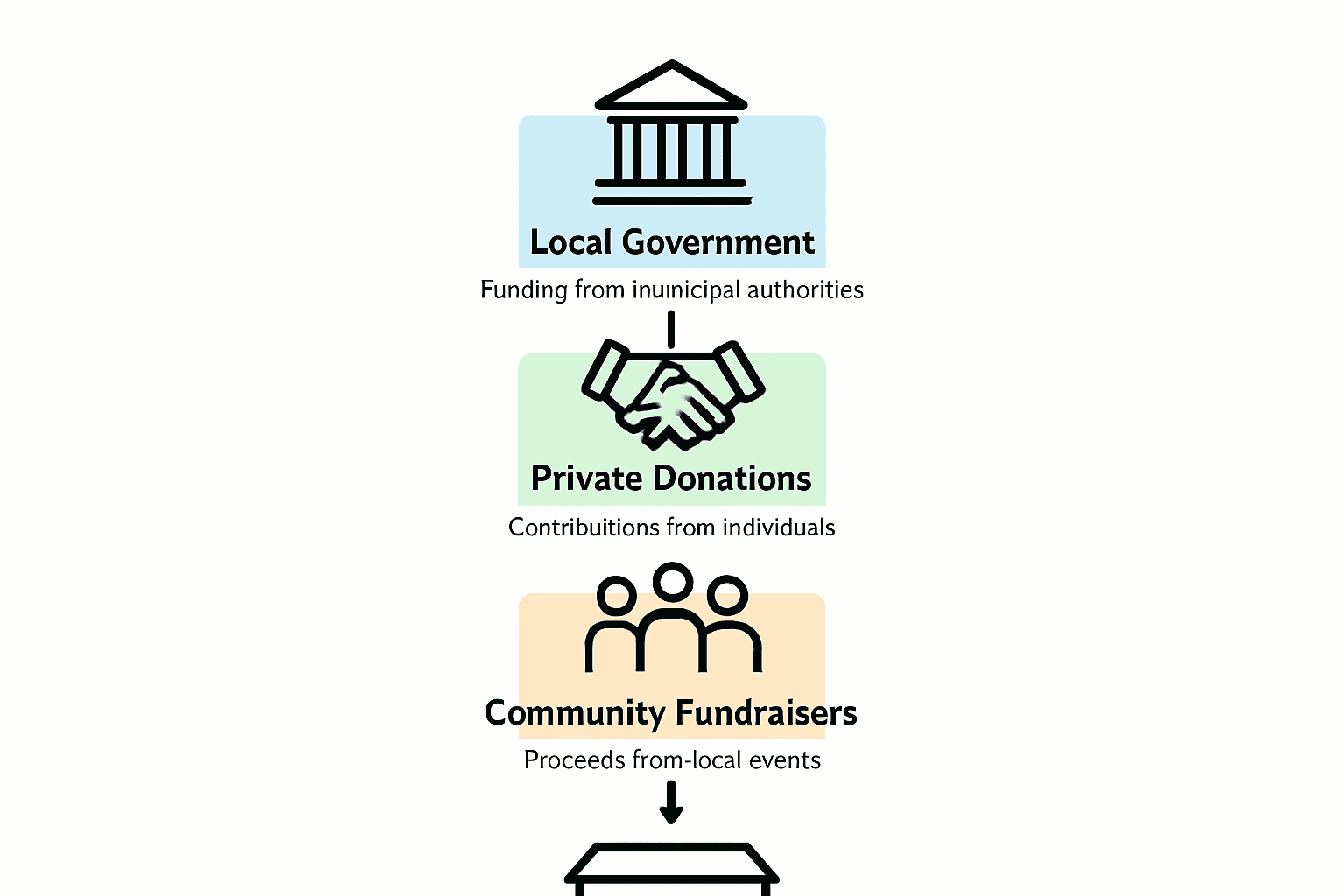 Local Government

Funding from inuınicipal authorities

Private Donations

Contribuitions from individuals

Community Fundraisers

Proceeds from-local events