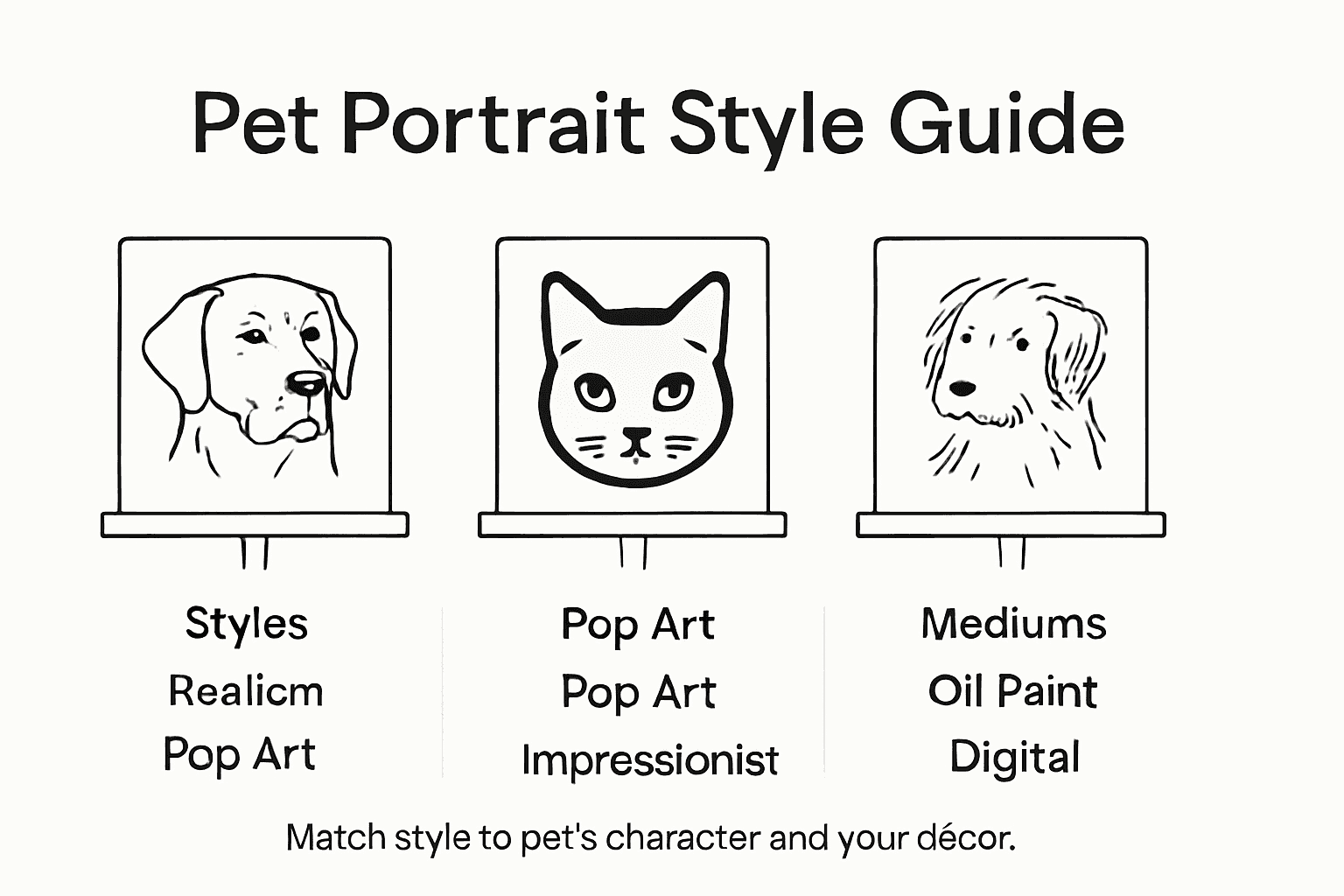 Pet Portrait Style Guide

Styles
Realicm
Pop Art

Pop Art
Pop Art
Impressionist

Mediums
Oil Paint
Digital

Match style to pet's character and your décor.