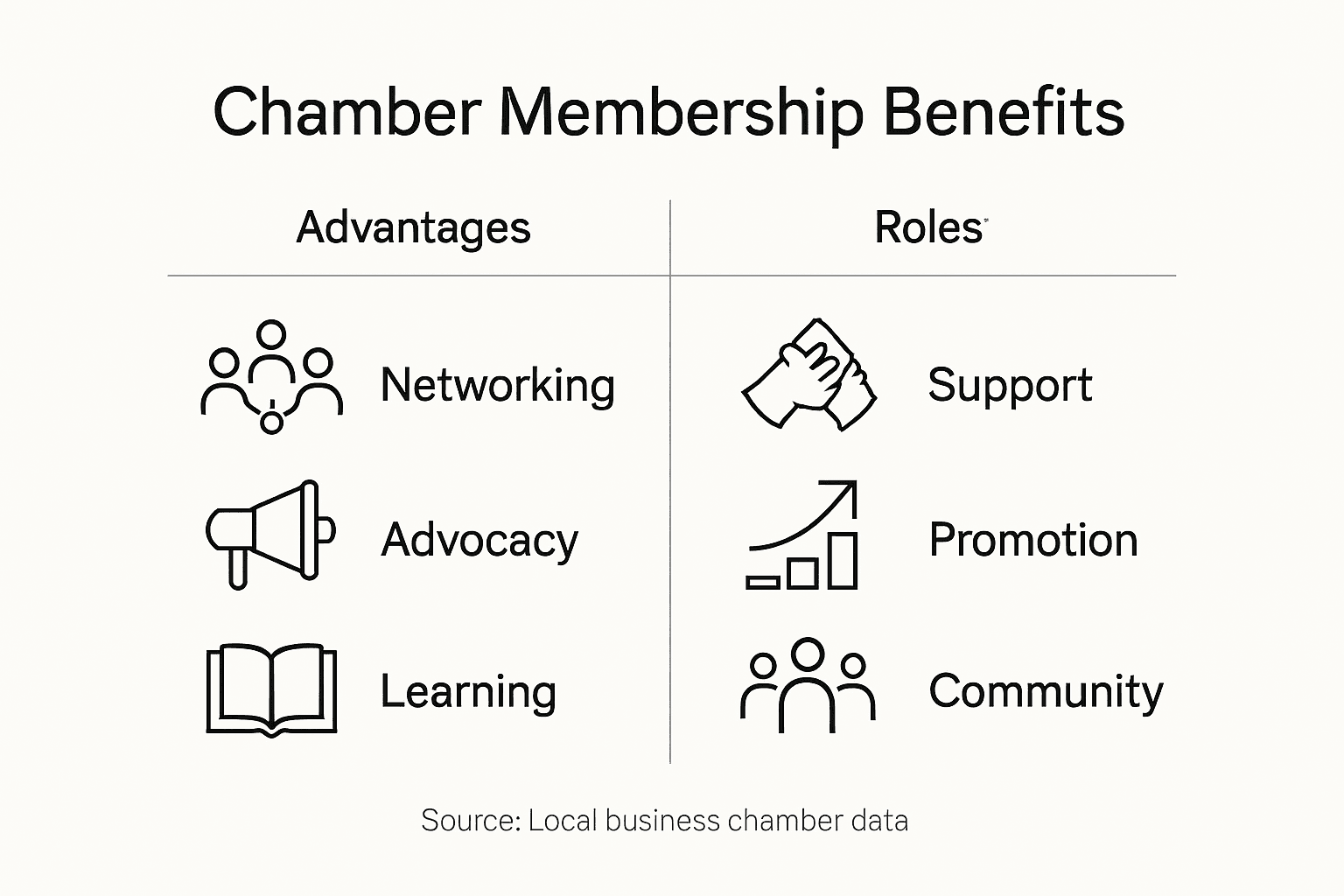 Chamber Membership Benefits

| Advantages | Roles |
|---|---|
| Networking | Support |
| Advocacy | Promotion |
| Learning | Community |

Source: Local business chamber data