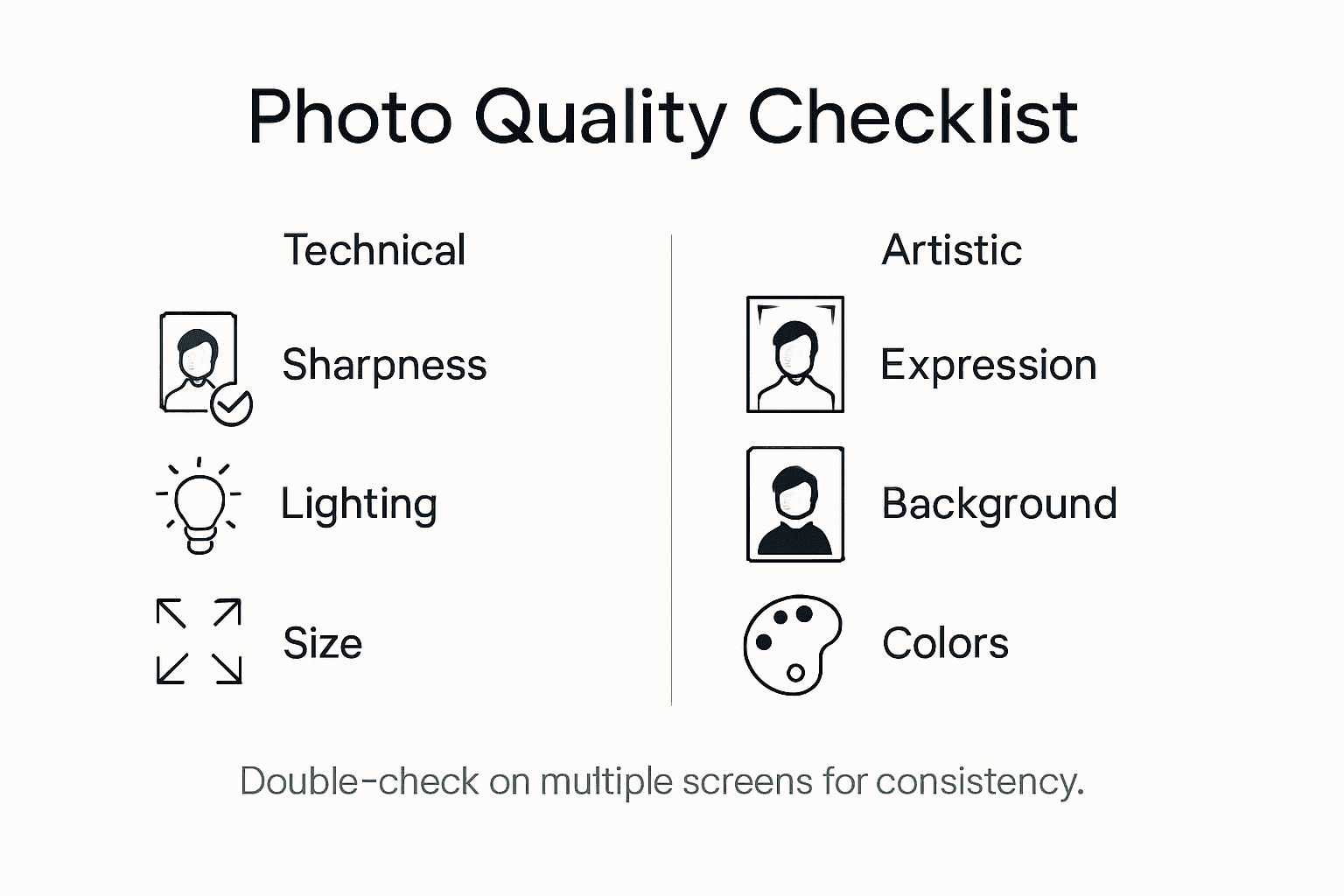 Photo Quality Checklist

Technical

Sharpness

Lighting

Size

Artistic

Expression

Background

Colors

Double-check on multiple screens for consistency.