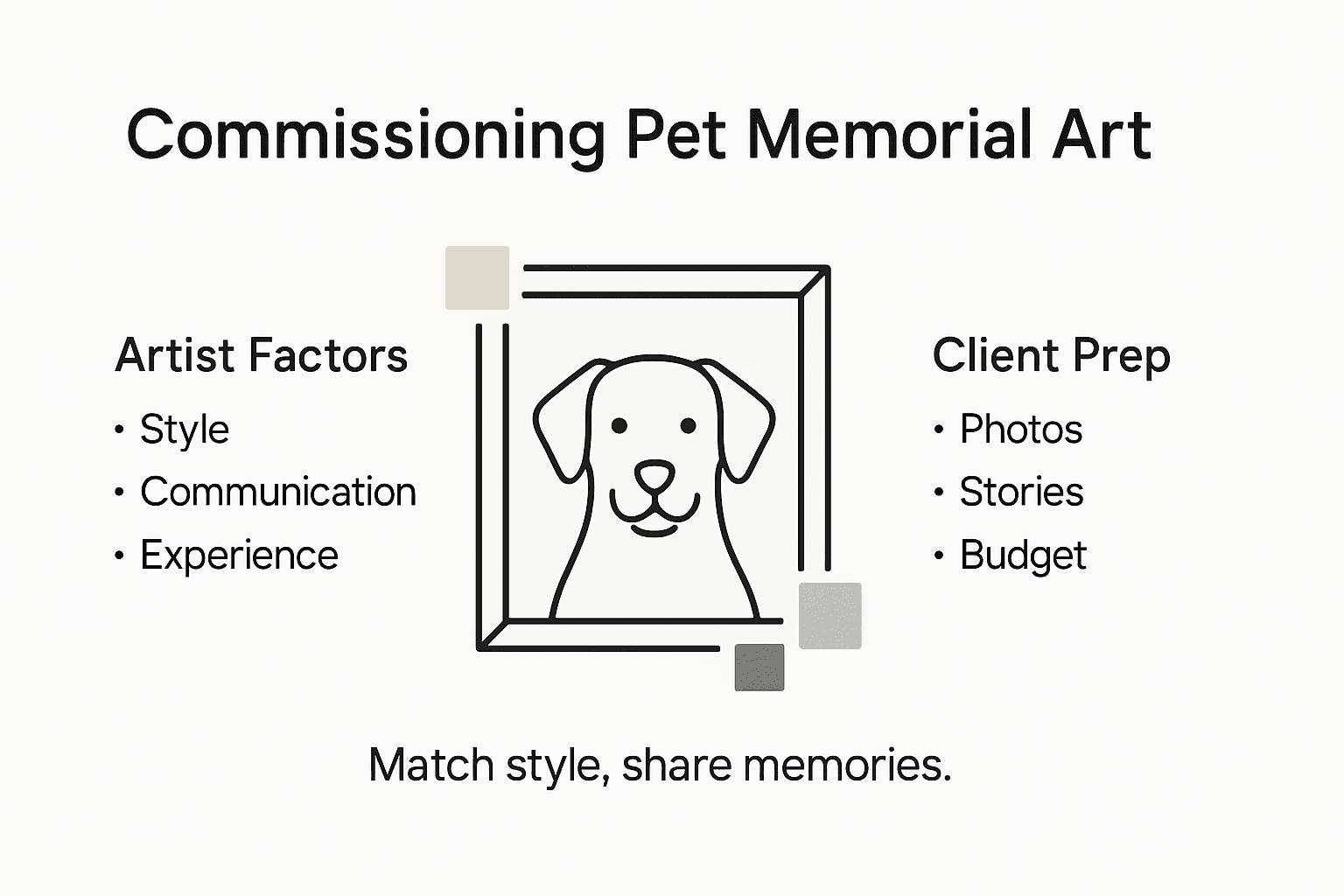 Commissioning Pet Memorial Art

Artist Factors
• Style
• Communication
• Experience

Client Prep
• Photos
• Stories
• Budget

Match style, share memories.