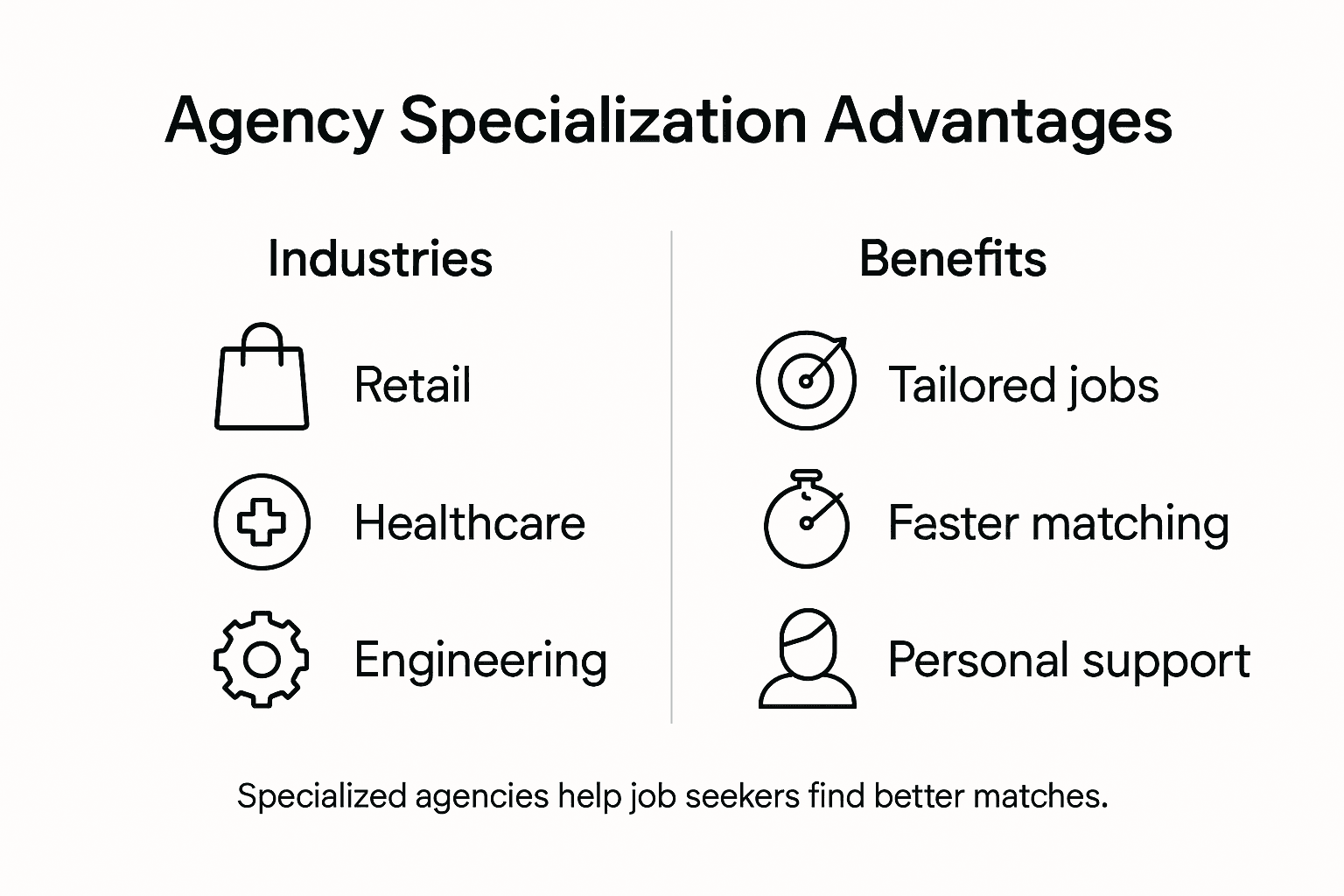 Agency Specialization Advantages

Industries

Retail

Healthcare

Engineering

Benefits

Tailored jobs

Faster matching

Personal support

Specialized agencies help job seekers find better matches.