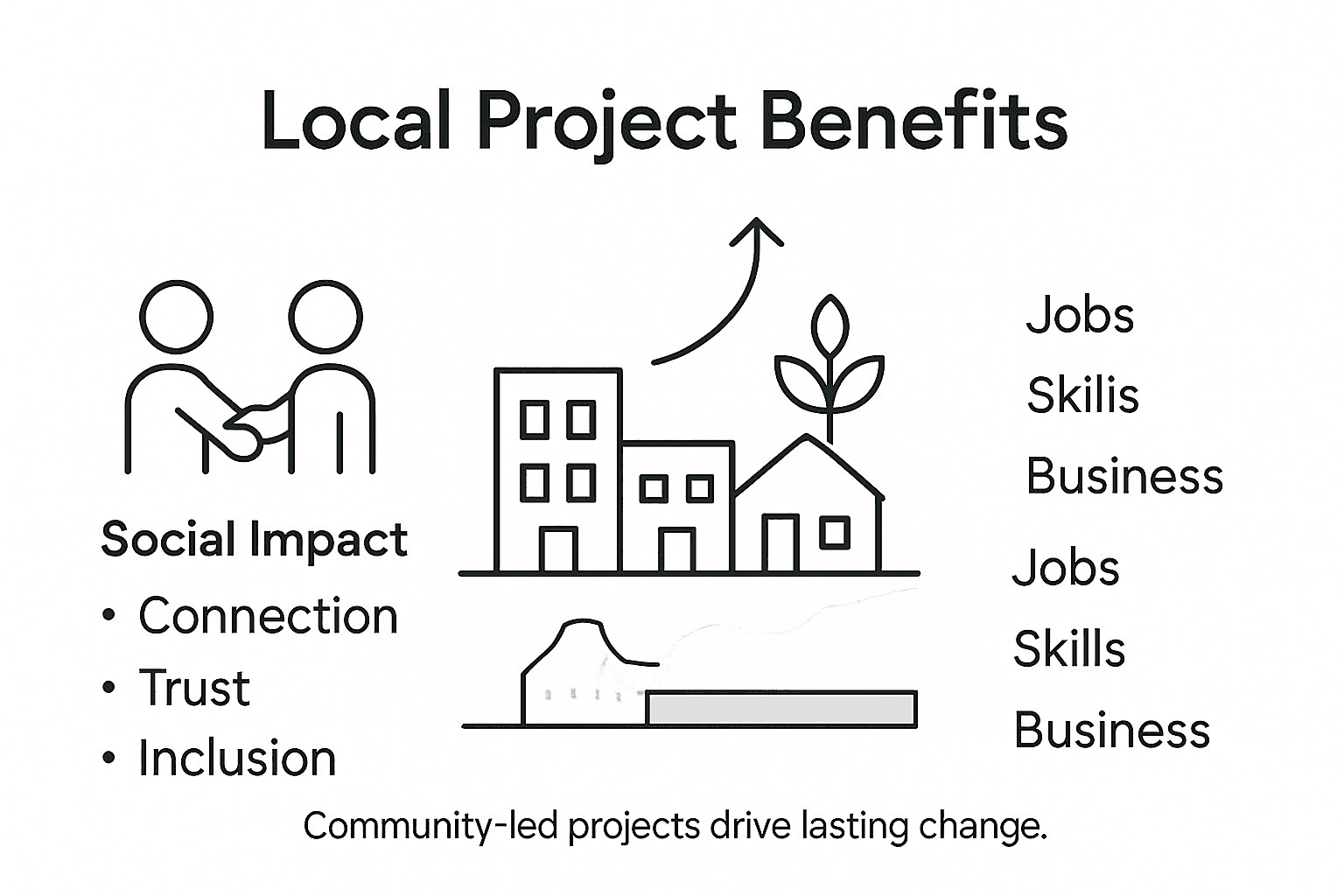 Local Project Benefits

Social Impact
• Connection
• Trust
• Inclusion

Jobs
Skilis
Business

Jobs
Skills
Business

Community-led projects drive lasting change.