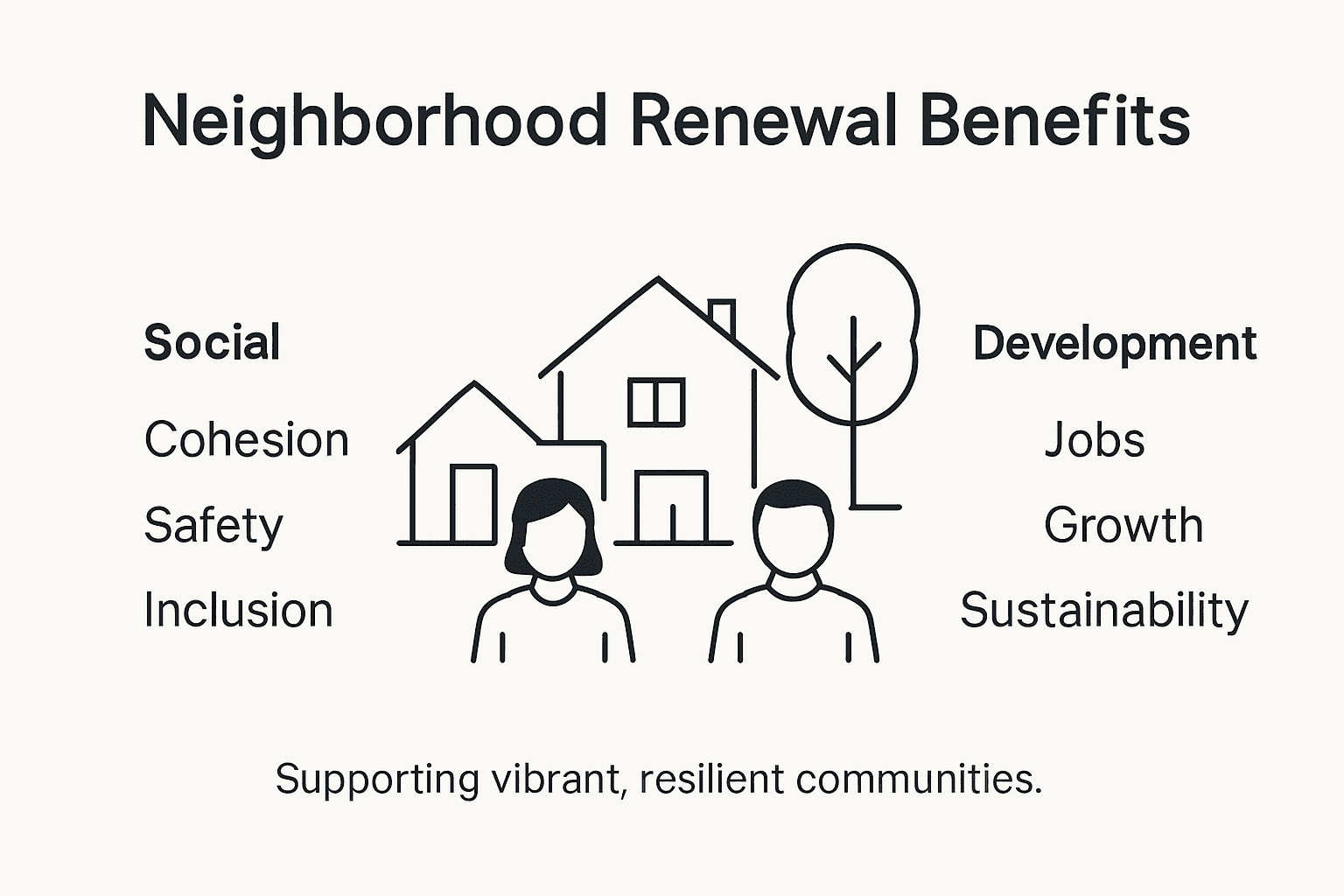 Neighborhood Renewal Benefits

Social

Cohesion

Safety

Inclusion

Development

Jobs

Growth

Sustainability

Supporting vibrant, resilient communities.