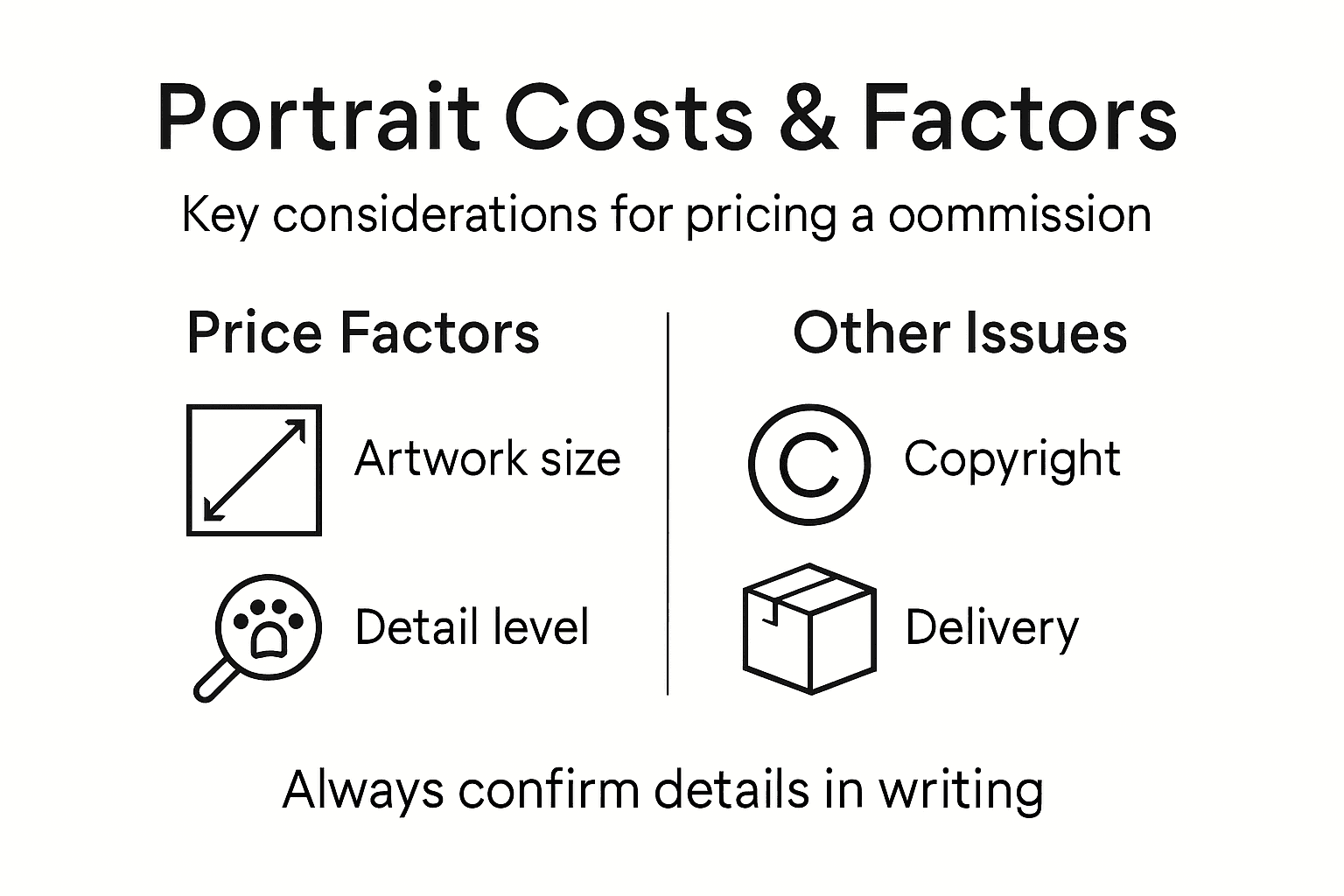 Portrait Costs & Factors

Key considerations for pricing a oommission

Price Factors

Artwork size

Detail level

Other Issues

Copyright

Delivery

Always confirm details in writing