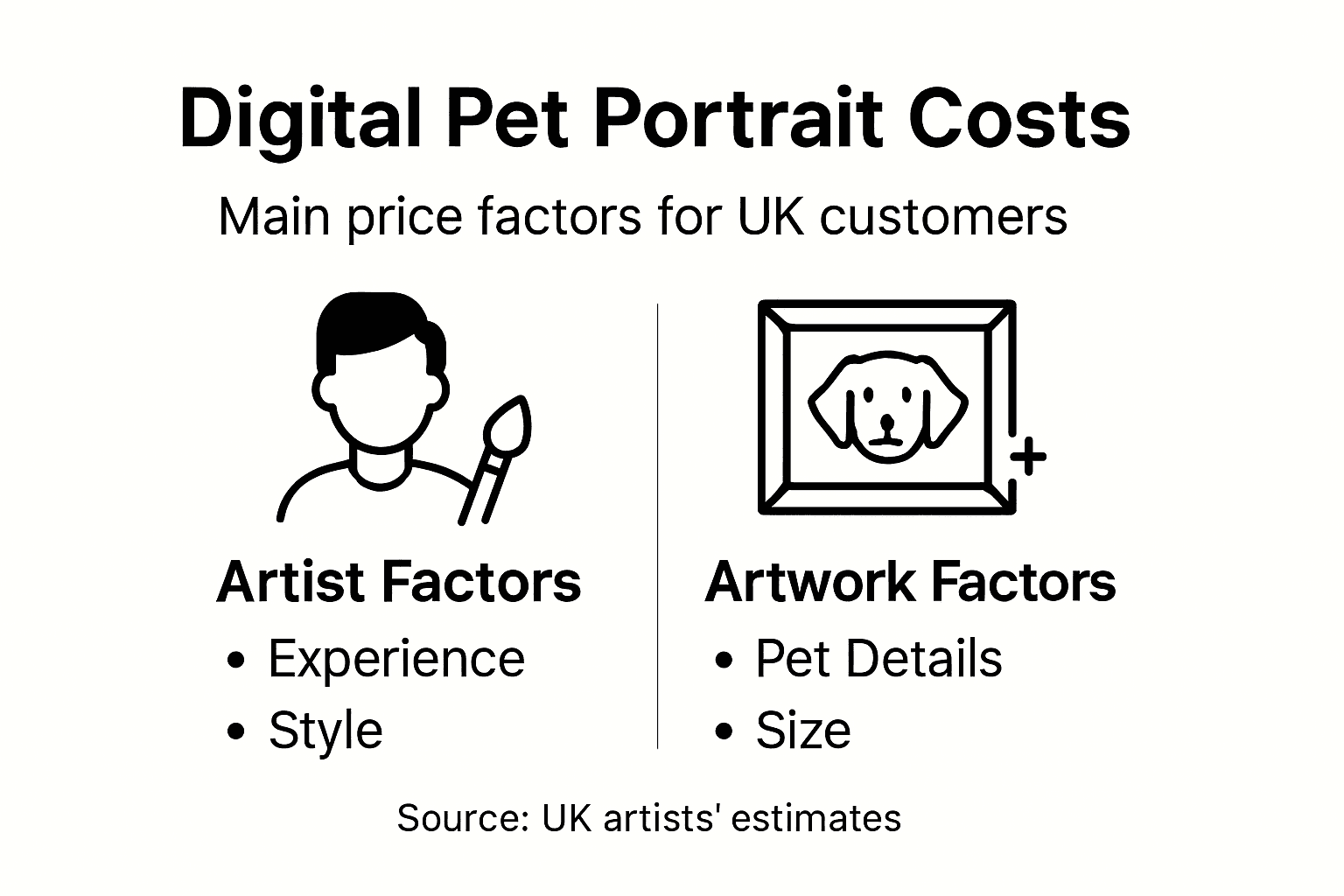 Digital Pet Portrait Costs

Main price factors for UK customers

Artist Factors
• Experience
• Style

Artwork Factors
• Pet Details
• Size

Source: UK artists' estimates