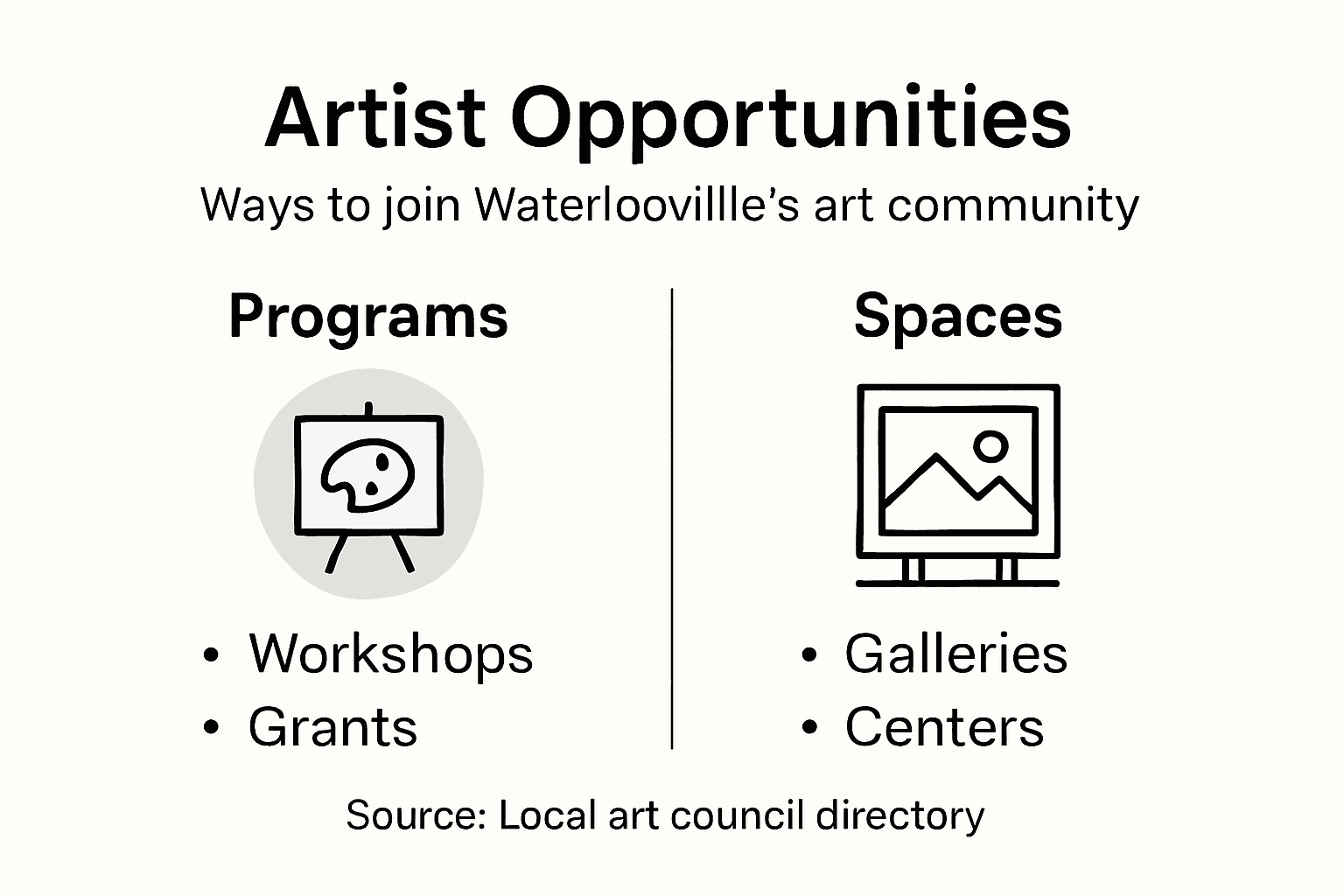 Artist Opportunities

Ways to join Waterloovillle's art community

Programs

• Workshops
• Grants

Spaces

• Galleries
• Centers

Source: Local art council directory