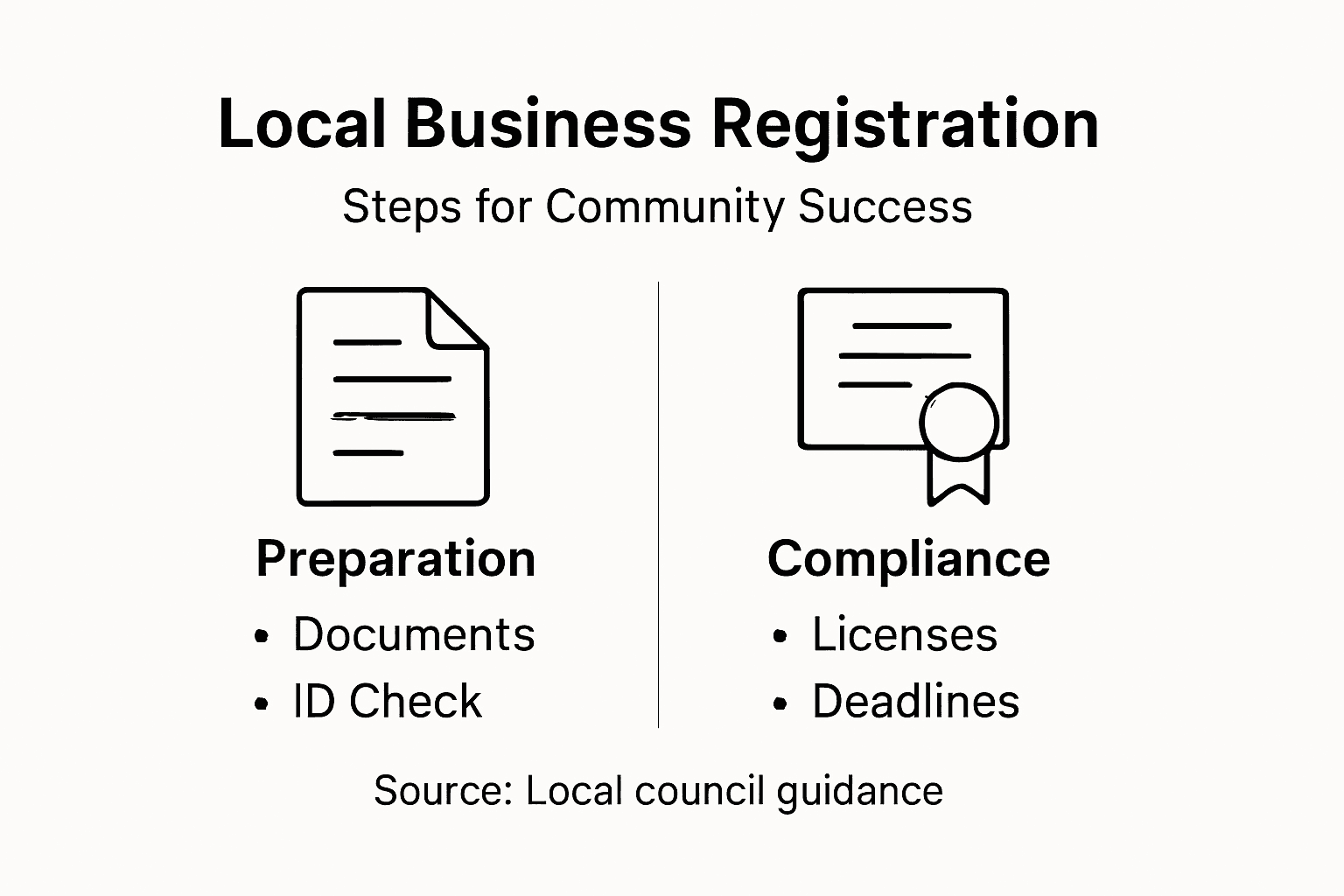 Local Business Registration

Steps for Community Success

Preparation

• Documents
• ID Check

Compliance

• Licenses
• Deadlines

Source: Local council guidance