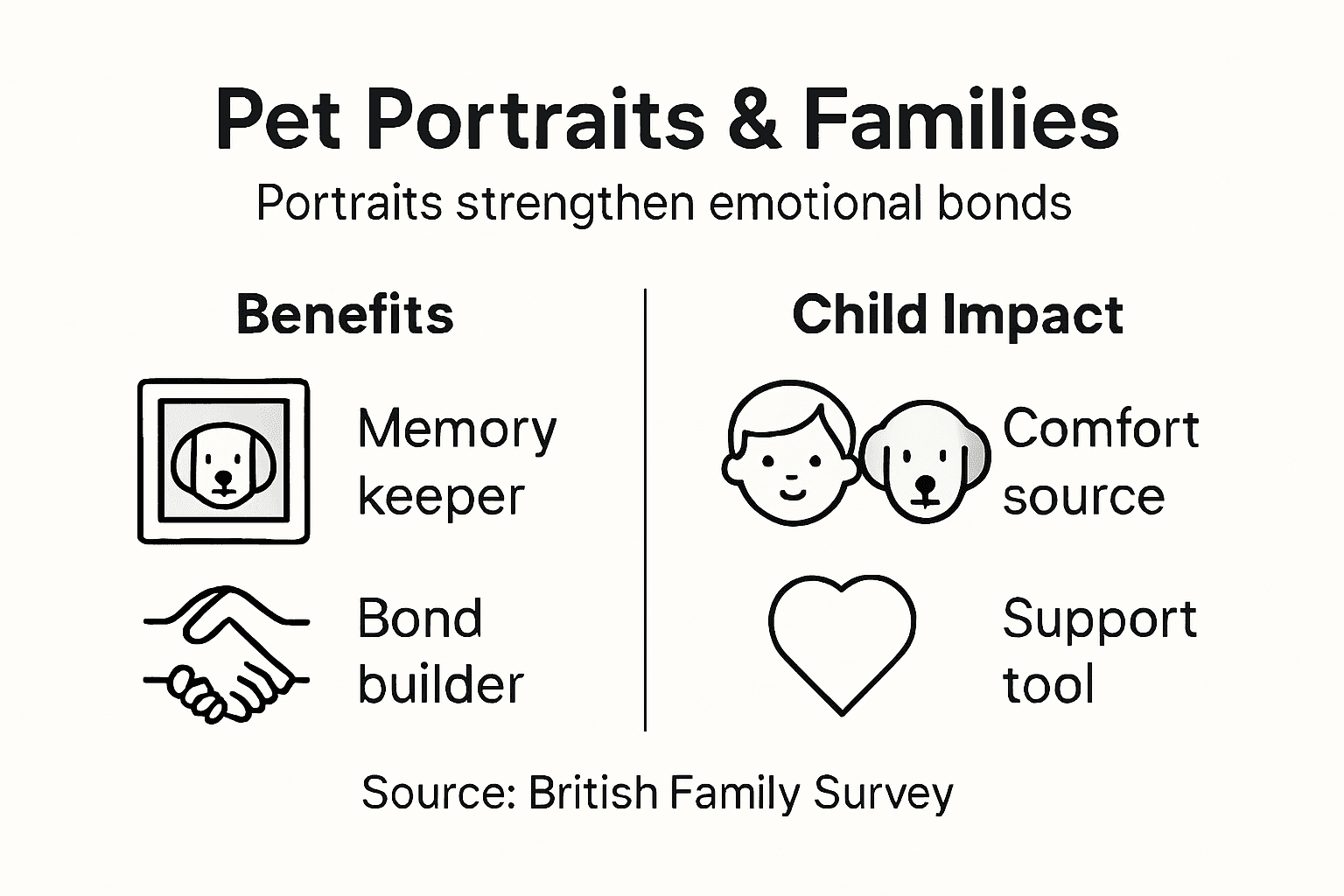 Pet Portraits & Families

Portraits strengthen emotional bonds

Benefits

Memory keeper

Bond builder

Child Impact

Comfort source

Support tool

Source: British Family Survey