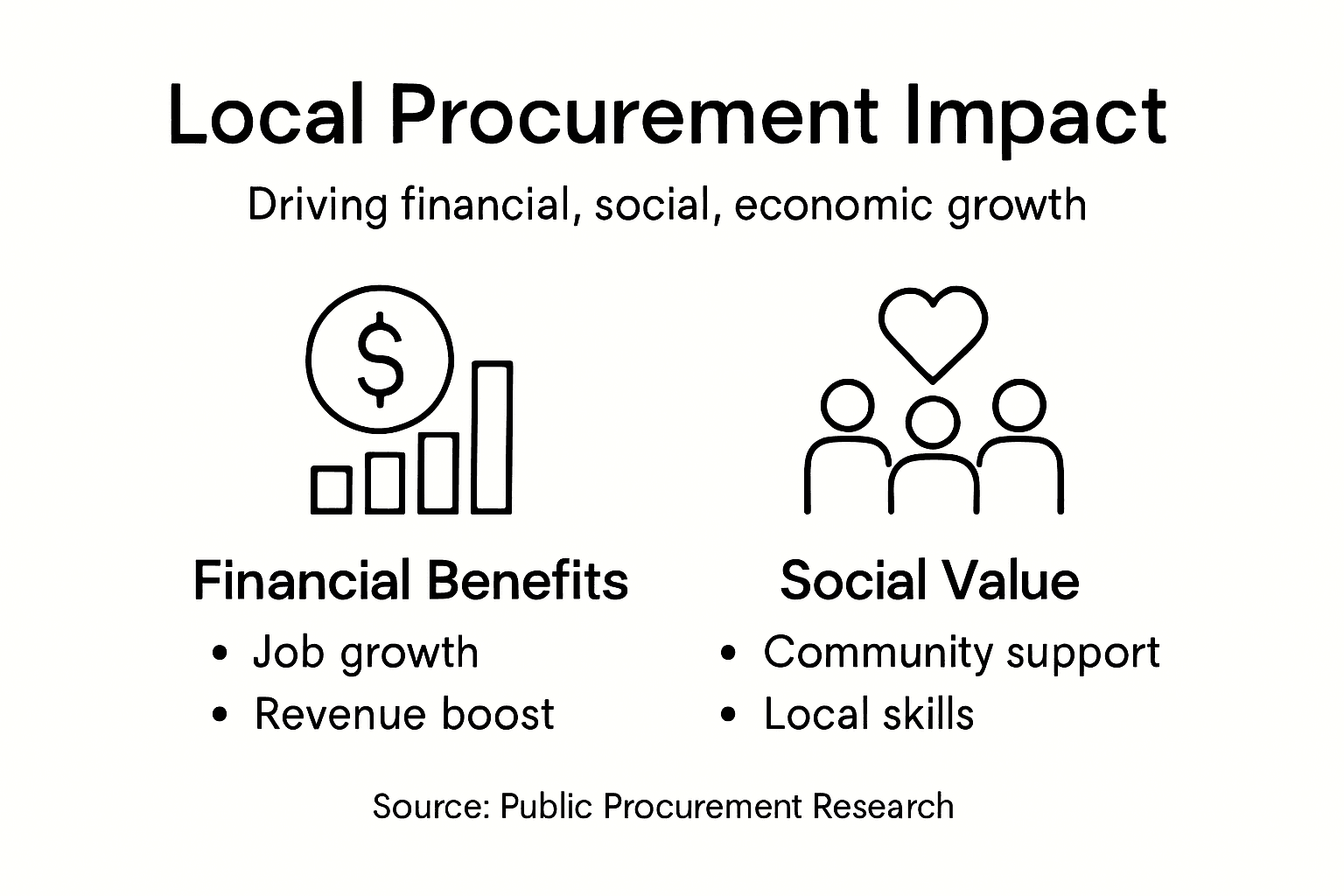 Local Procurement Impact

Driving financial, social, economic growth

$

Financial Benefits
• Job growth
• Revenue boost

Social Value
• Community support
• Local skills

Source: Public Procurement Research