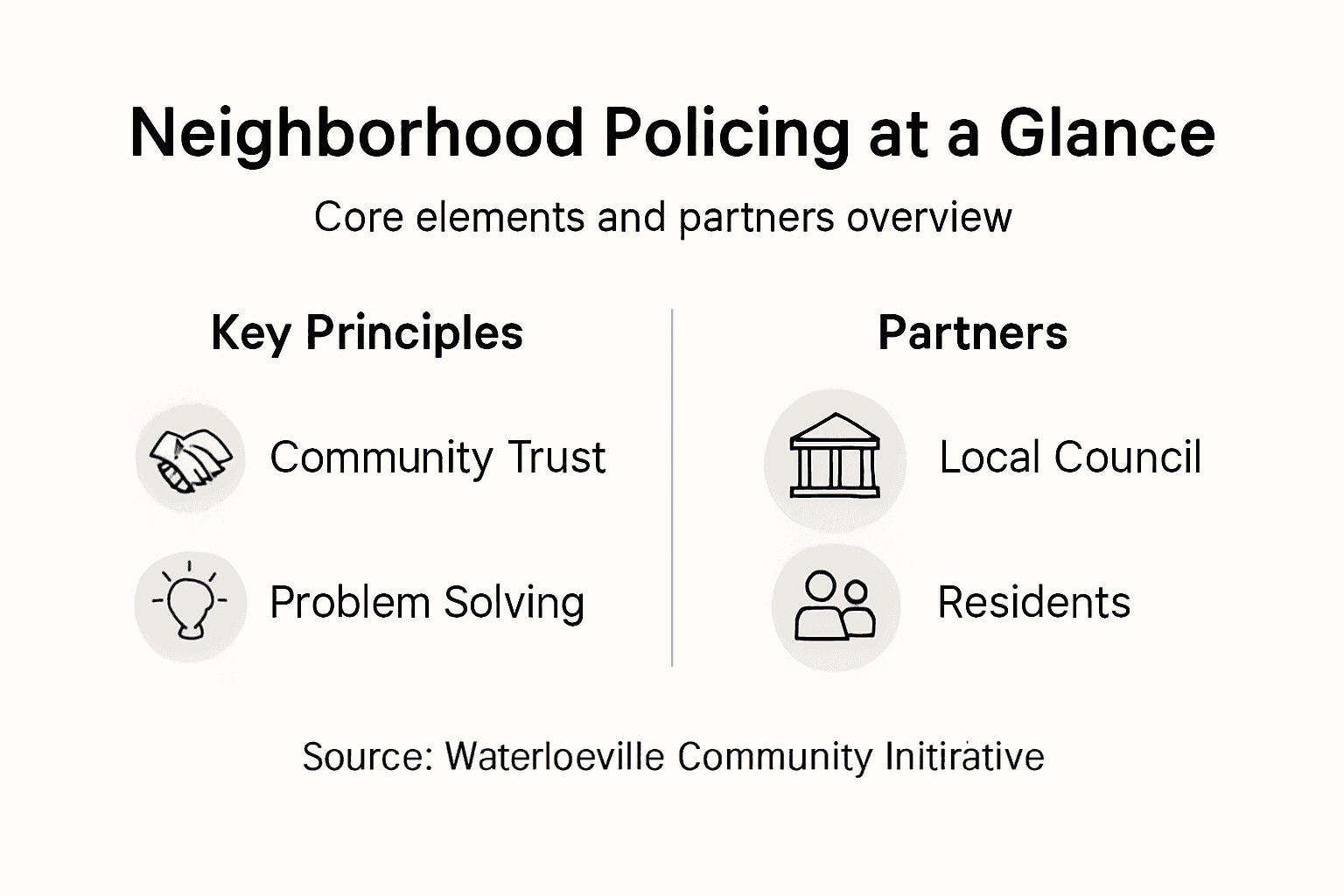 Neighborhood Policing at a Glance

Core elements and partners overview

Key Principles

Community Trust

Problem Solving

Partners

Local Council

Residents

Source: Waterloeville Community Initirative