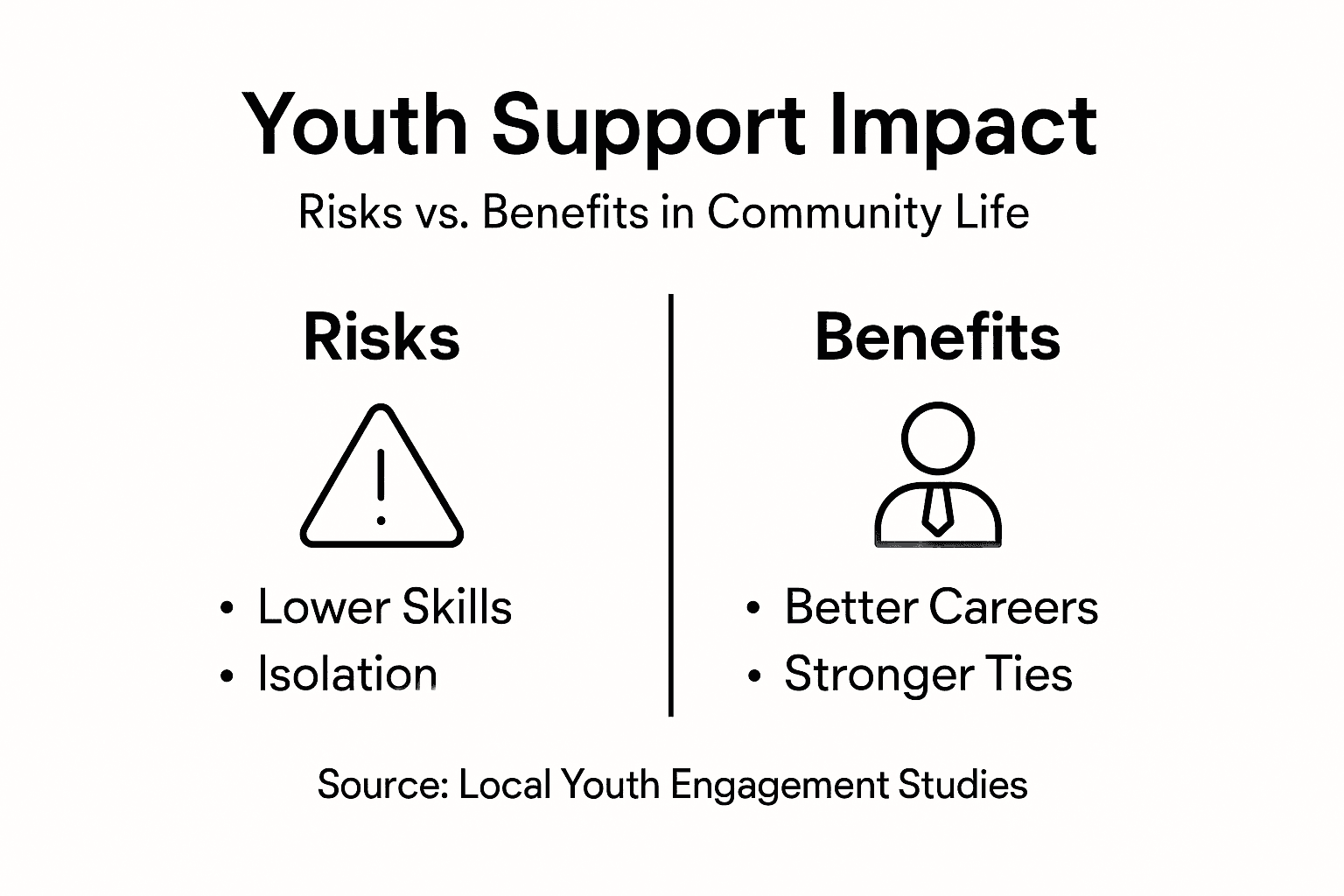 Youth Support Impact

Risks vs. Benefits in Community Life

Risks

• Lower Skills
• Isolation

Benefits

• Better Careers
• Stronger Ties

Source: Local Youth Engagement Studies