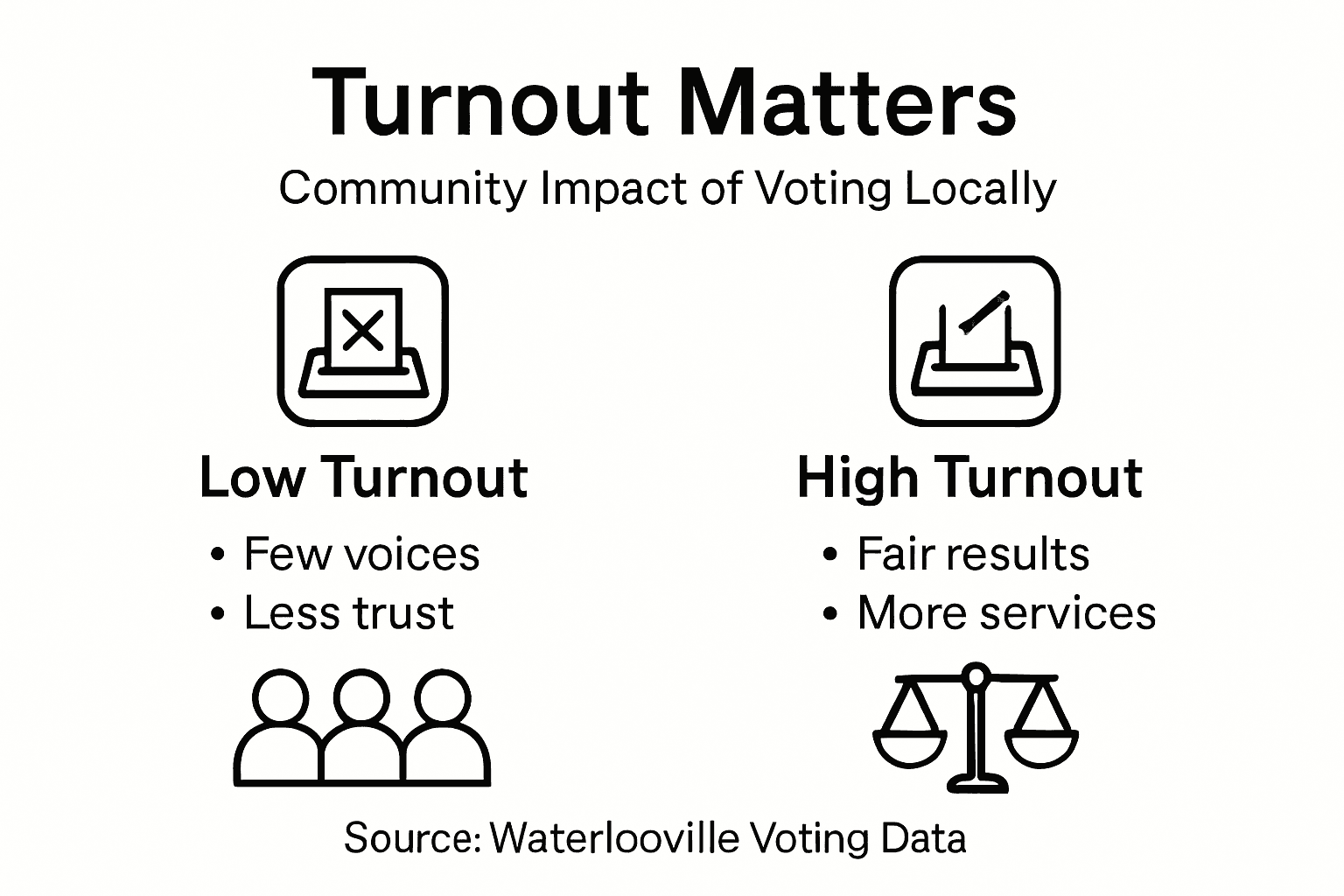 Turnout Matters

Community Impact of Voting Locally

Low Turnout

• Few voices
• Less trust

High Turnout

• Fair results
• More services

Source: Waterlooville Voting Data