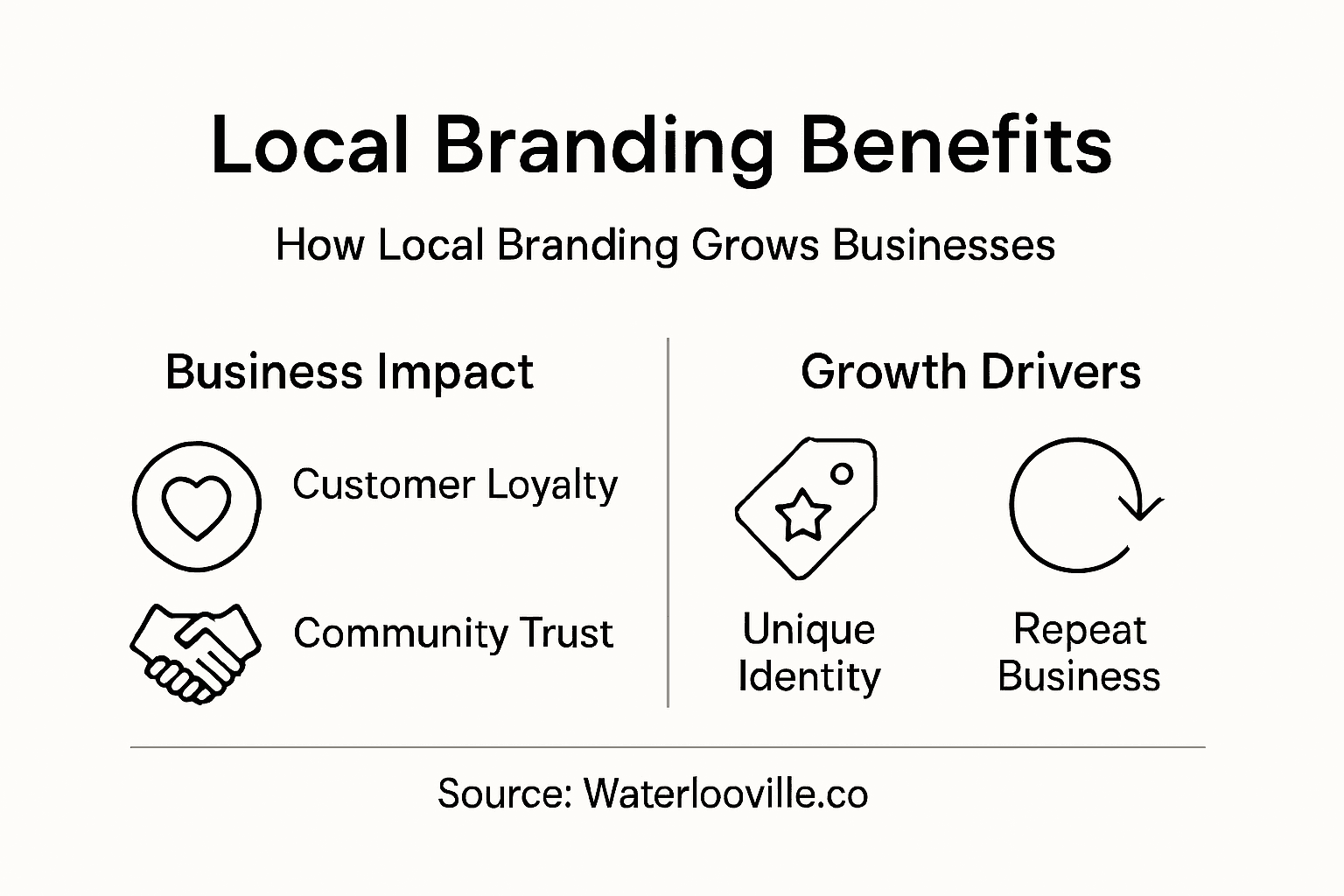 Local Branding Benefits

How Local Branding Grows Businesses

Business Impact

Customer Loyalty

Community Trust

Growth Drivers

Unique Identity

Repeat Business

Source: Waterlooville.co