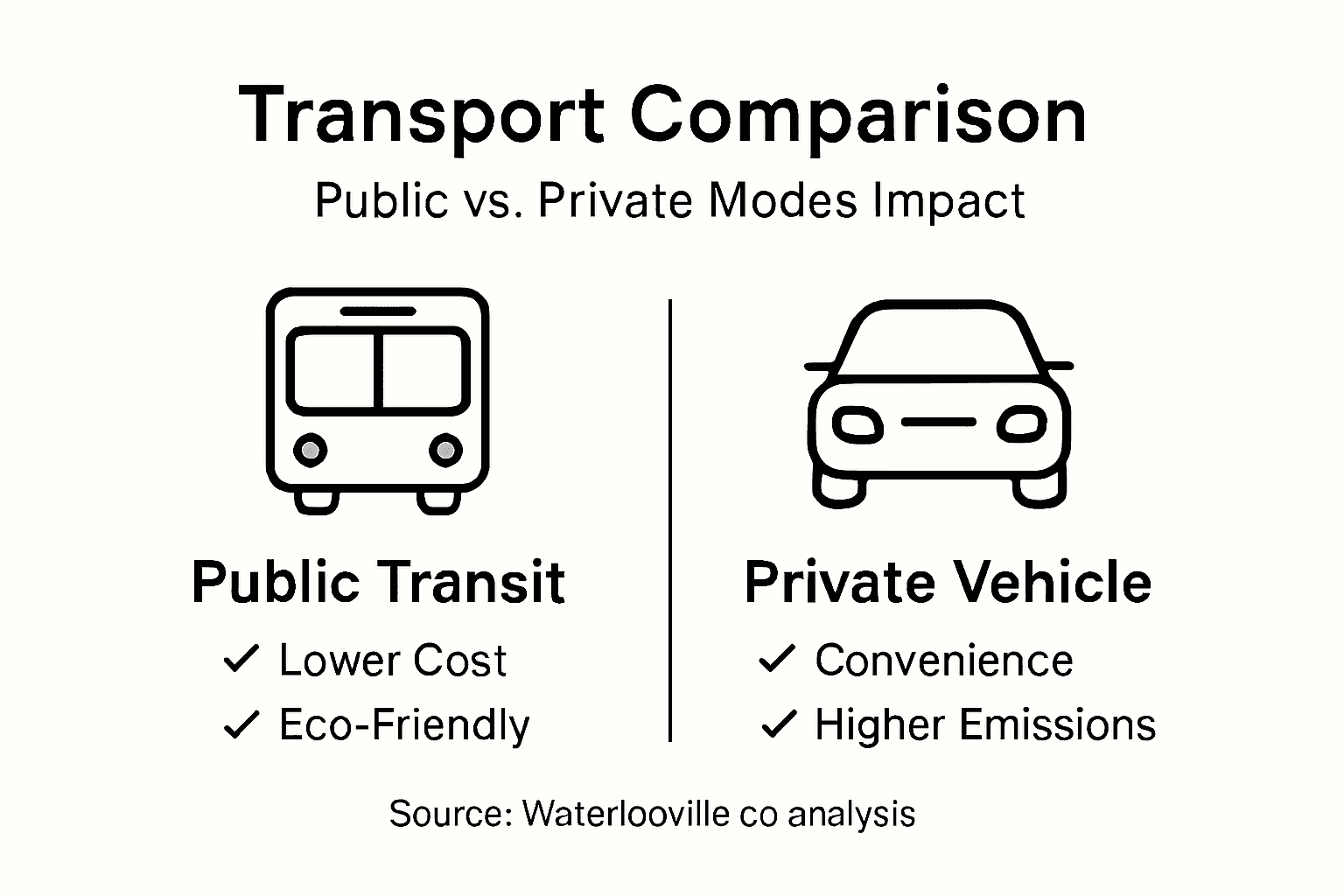 Transport Comparison

Public vs. Private Modes Impact

Public Transit

✓ Lower Cost
✓ Eco-Friendly

Private Vehicle

✓ Convenience
✓ Higher Emissions

Source: Waterlooville co analysis